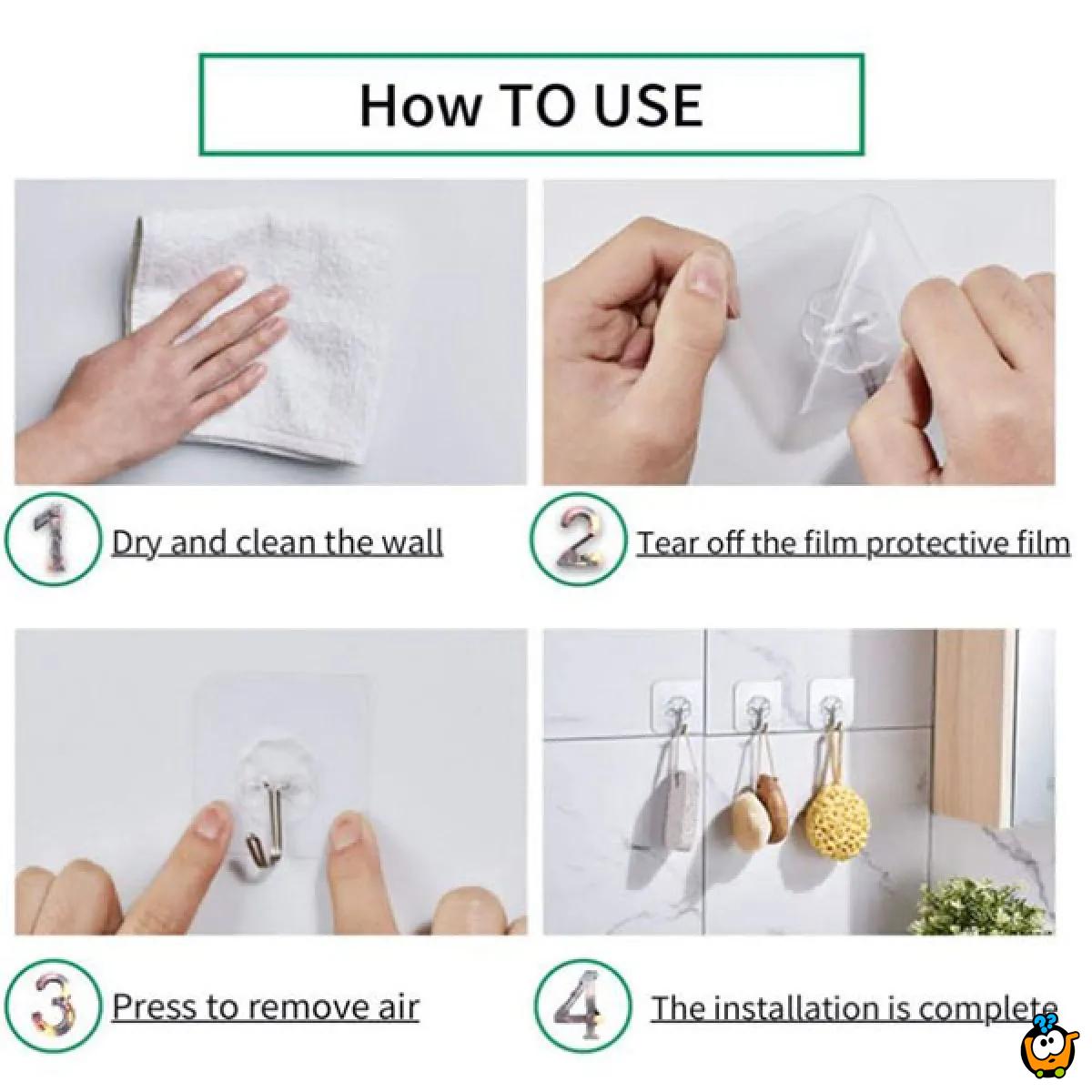 How TO USE

1 Dry and clean the wall

2 Tear off the film protective film

3 Press to remove air

4 The installation is complete