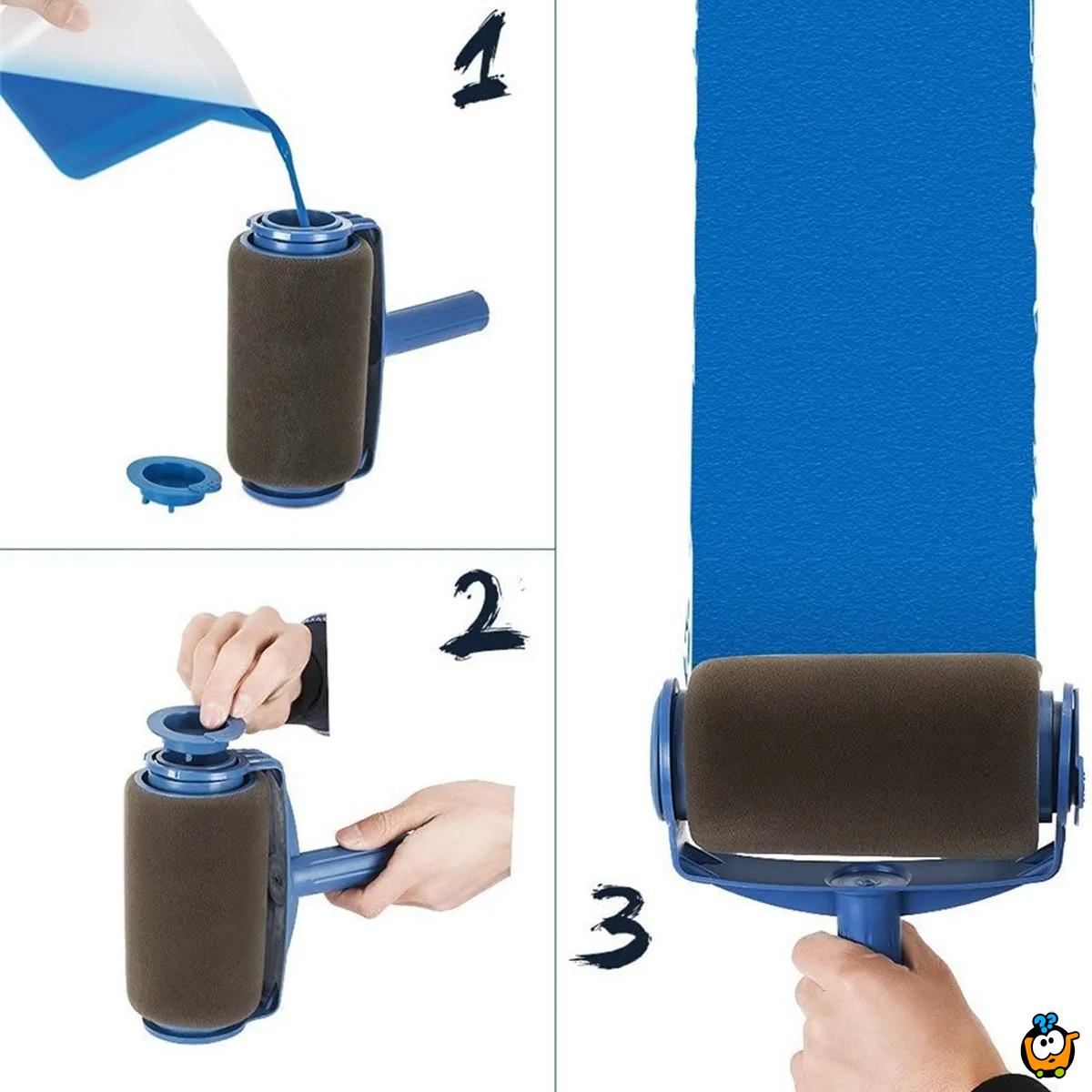 1

2

3