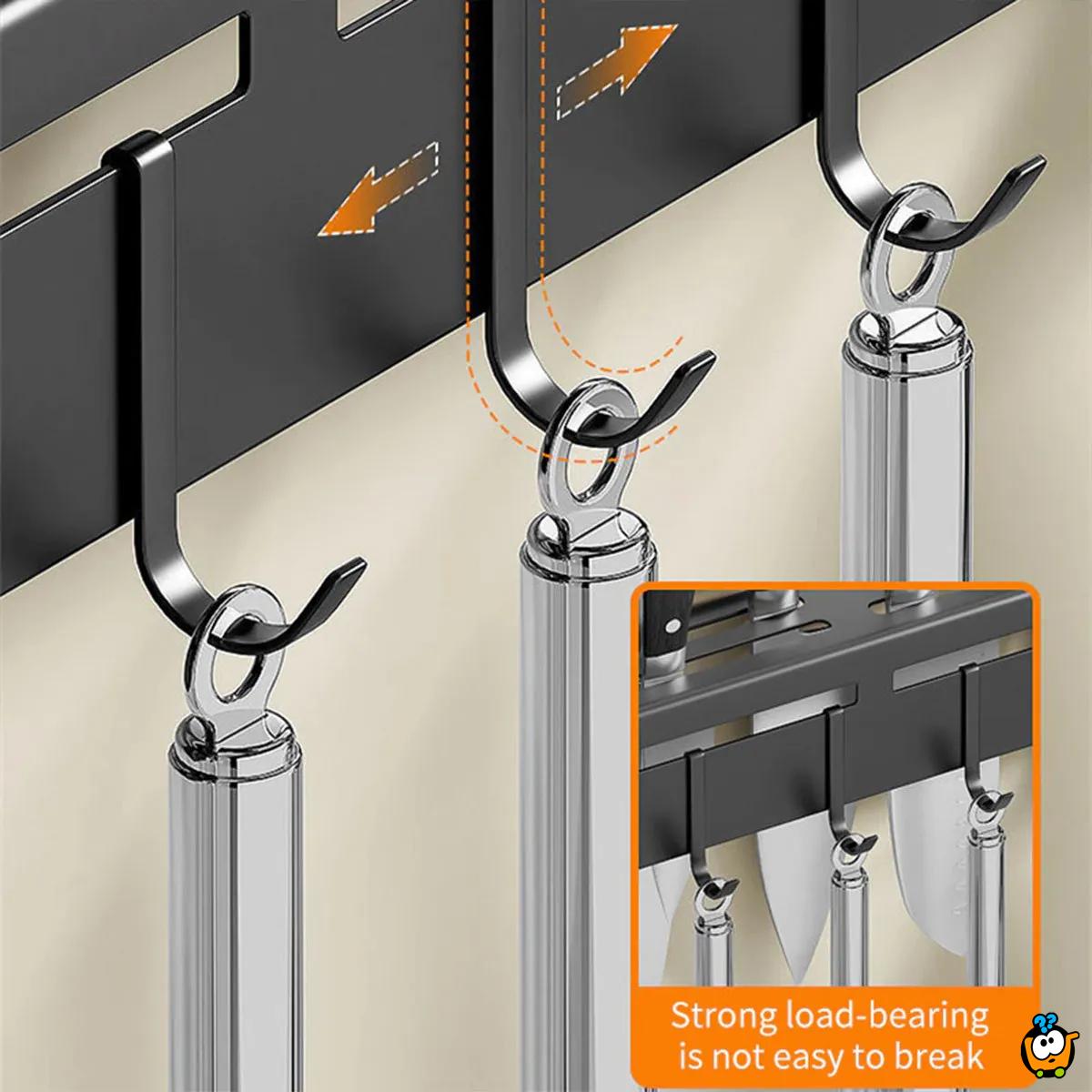 Strong load-bearing
is not easy to break