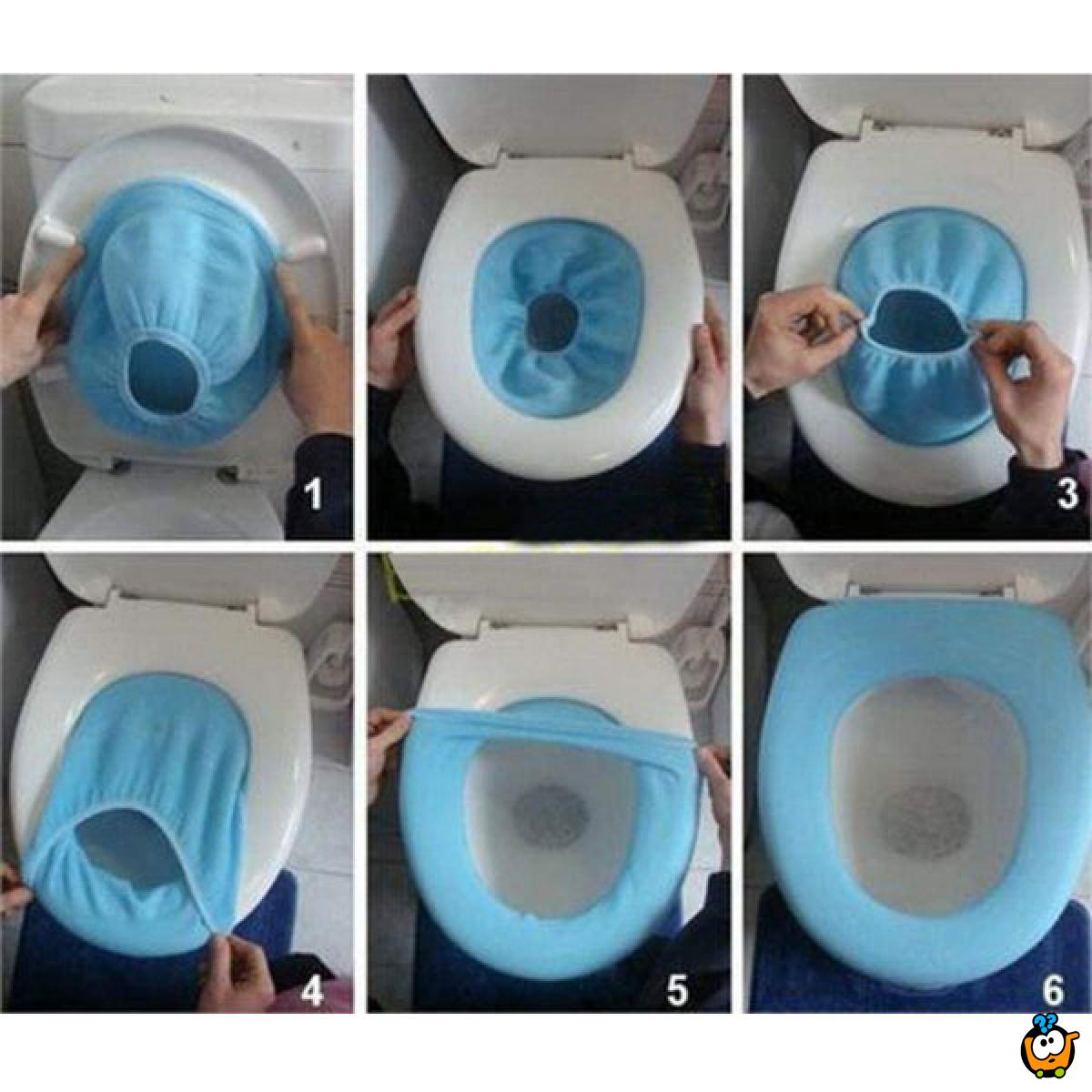 1
3
4
5
6