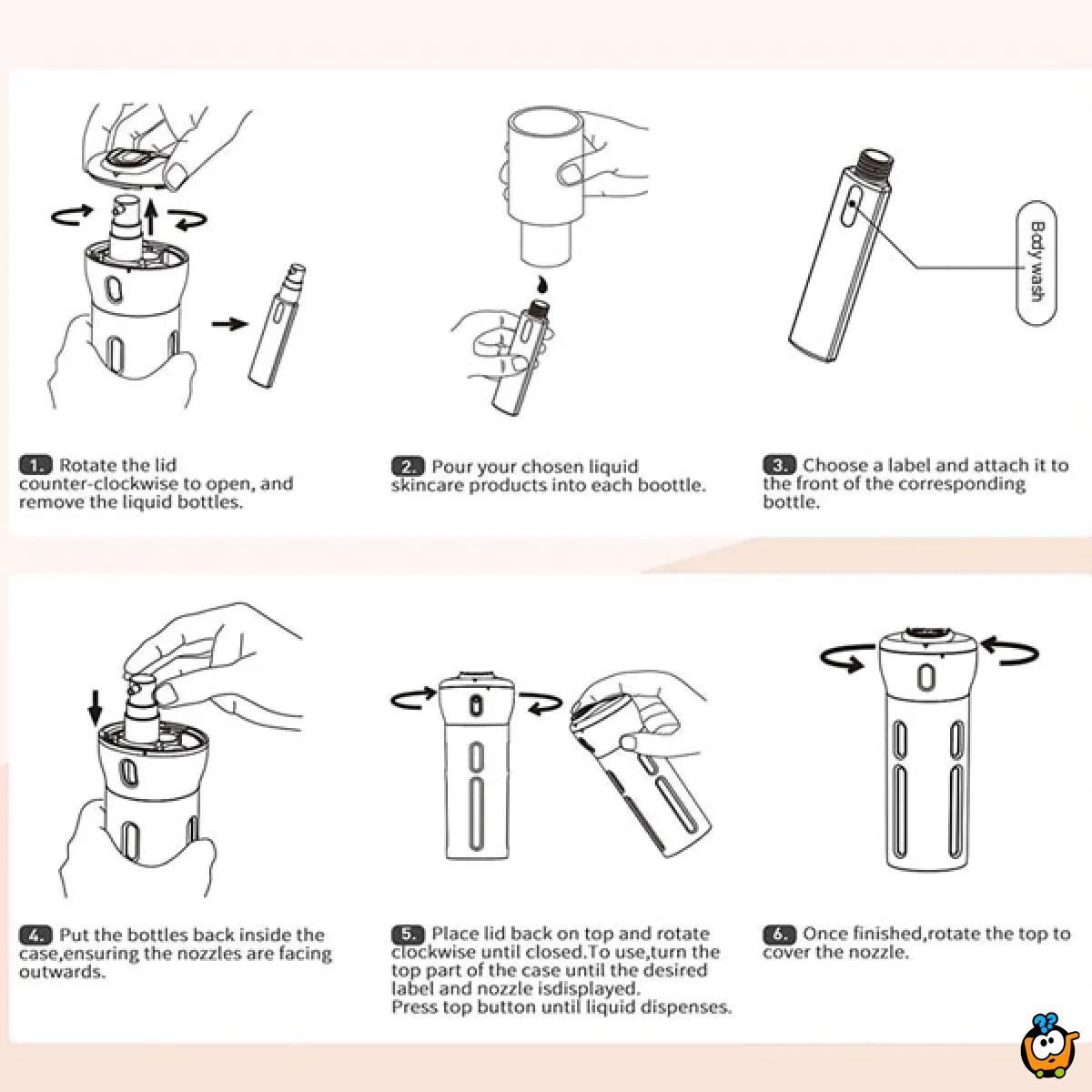 Body wash

1. Rotate the lid counter-clockwise to open, and remove the liquid bottles.

2. Pour your chosen liquid skincare products into each boottle.

3. Choose a label and attach it to the front of the corresponding bottle.

4. Put the bottles back inside the case,ensuring the nozzles are facing outwards.

5. Place lid back on top and rotate clockwise until closed.To use,turn the top part of the case until the desired label and nozzle isdisplayed.
Press top button until liquid dispenses.

6. Once finished,rotate the top to cover the nozzle.