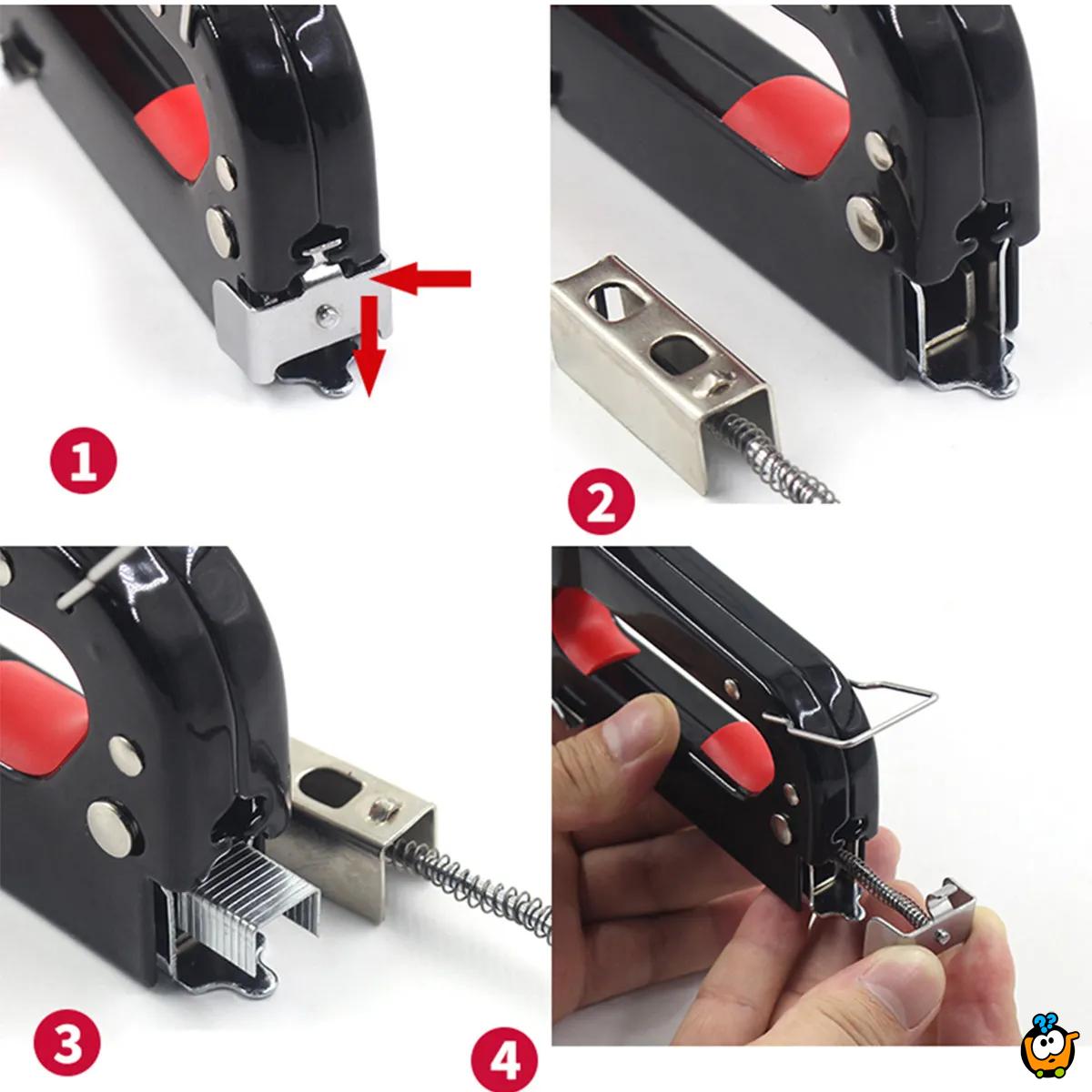 1

2

3

4