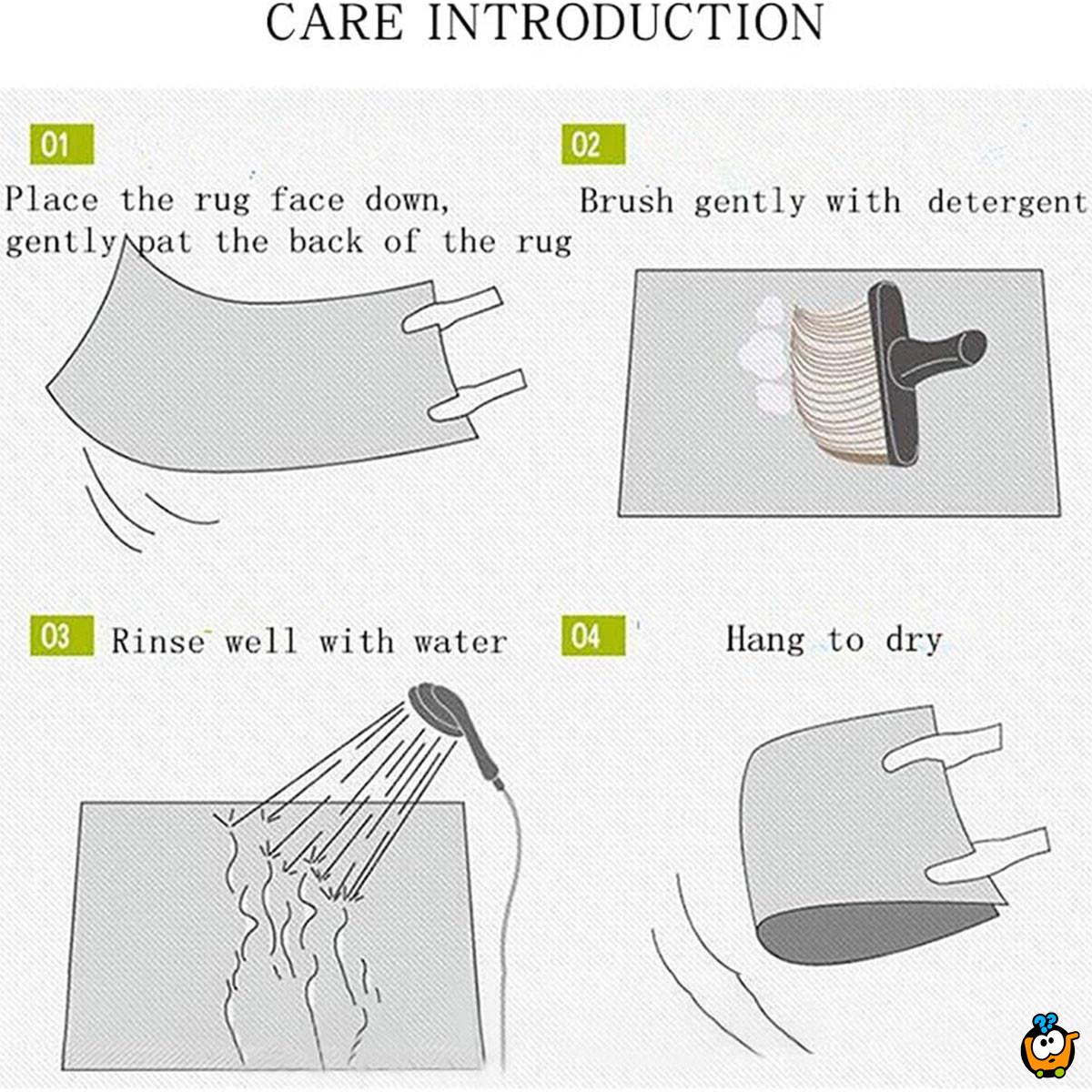 CARE INTRODUCTION

01
Place the rug face down, gently pat the back of the rug

02
Brush gently with detergent

03 Rinse well with water

04 Hang to dry