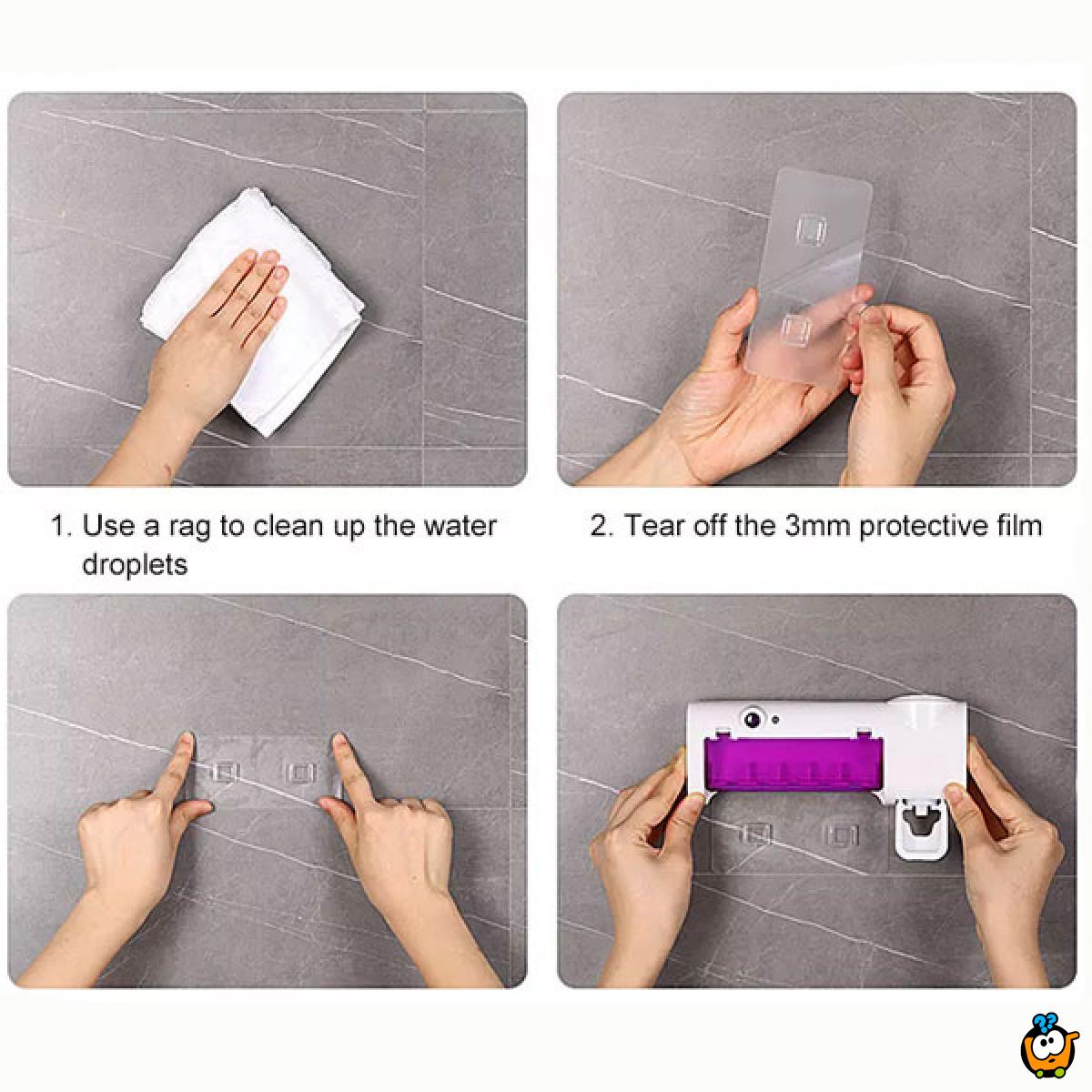 1. Use a rag to clean up the water droplets

2. Tear off the 3mm protective film