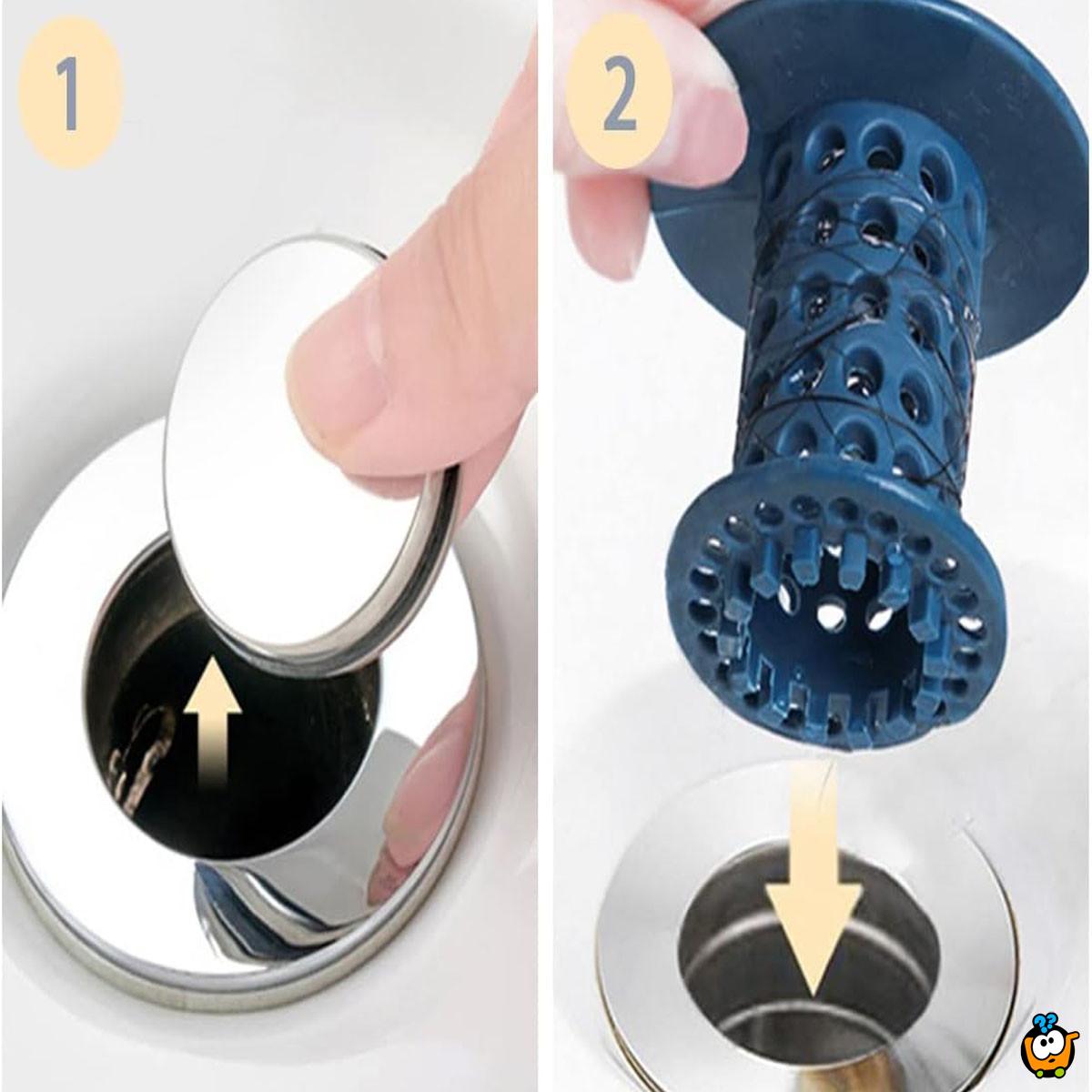 1

2