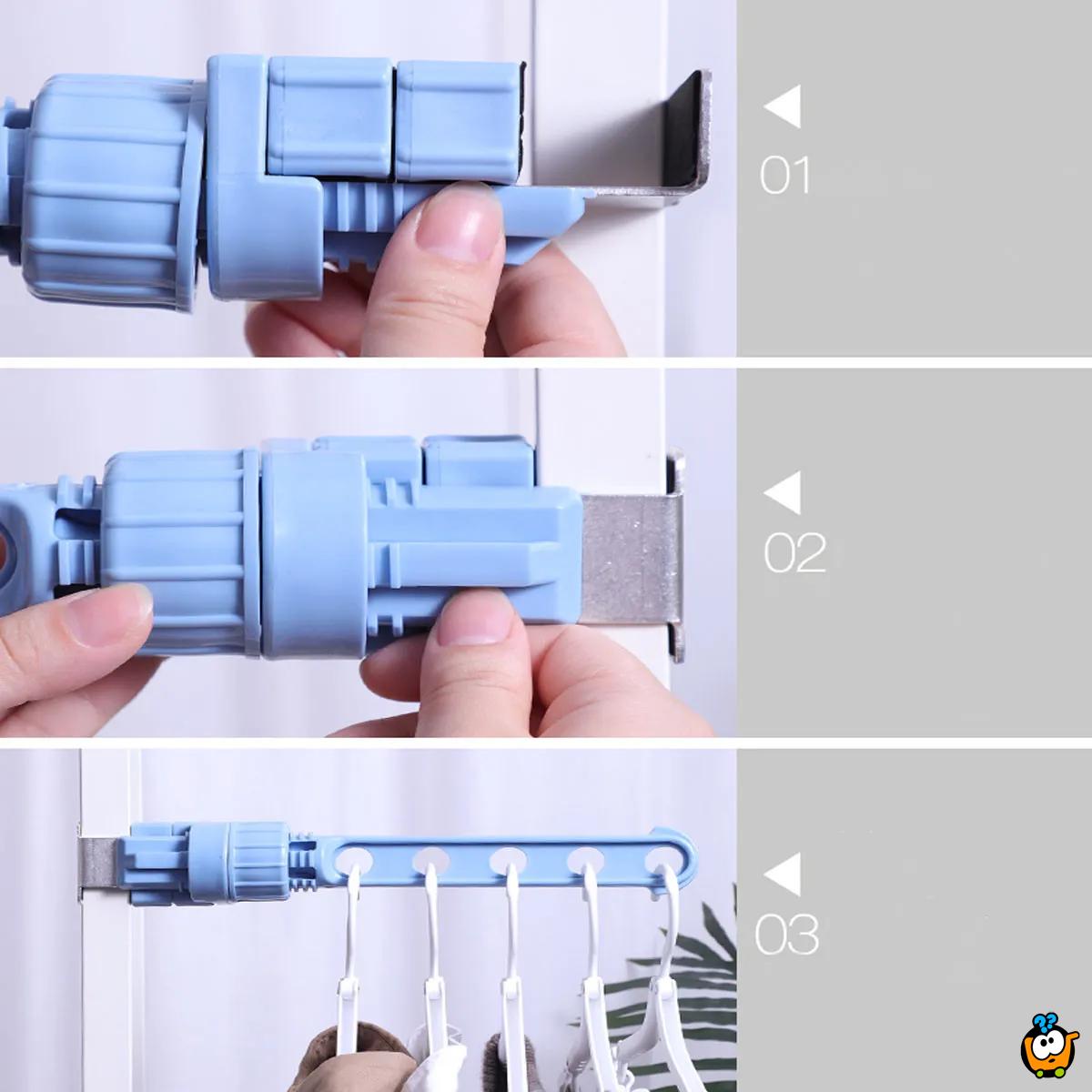 01

02

03