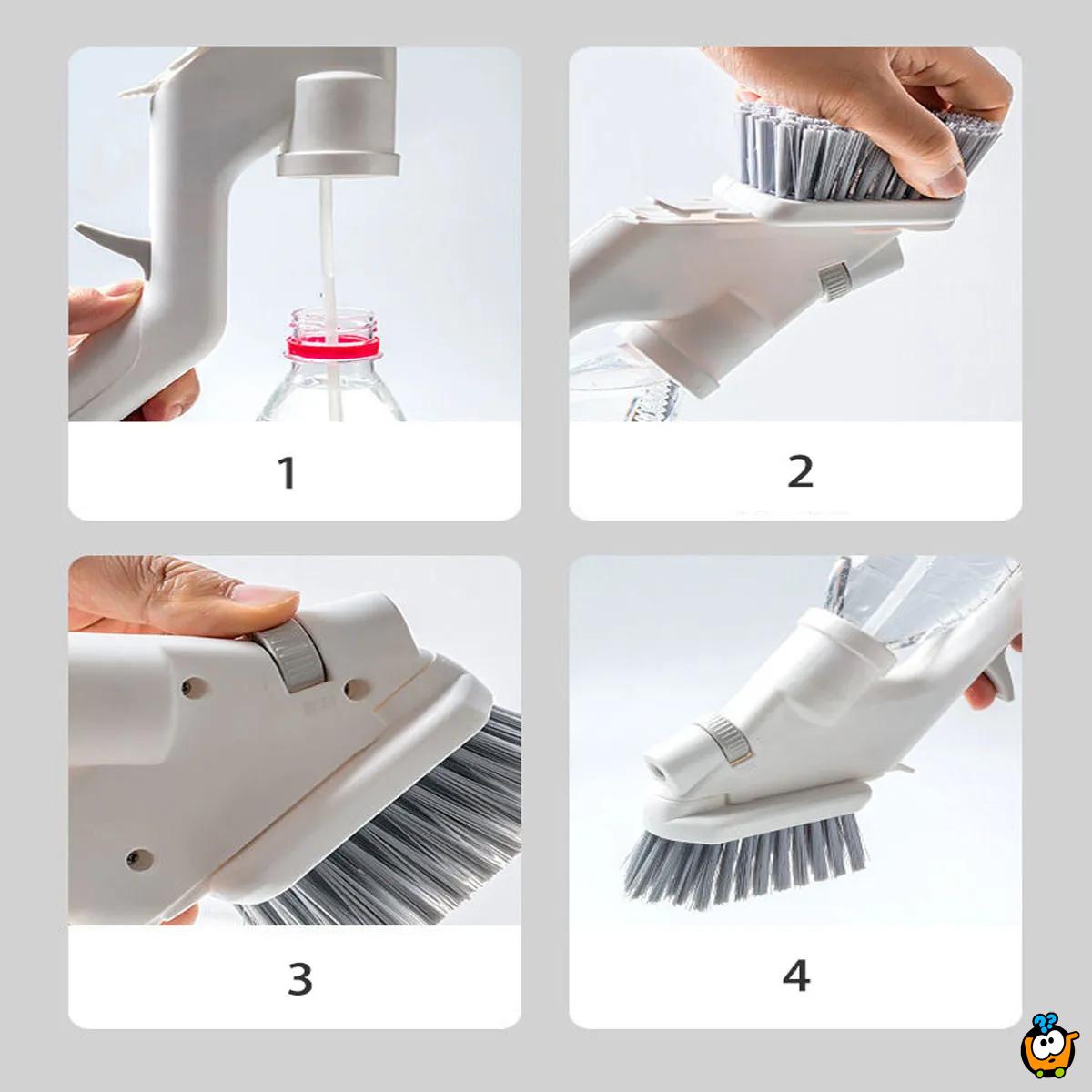 1

2

3

4