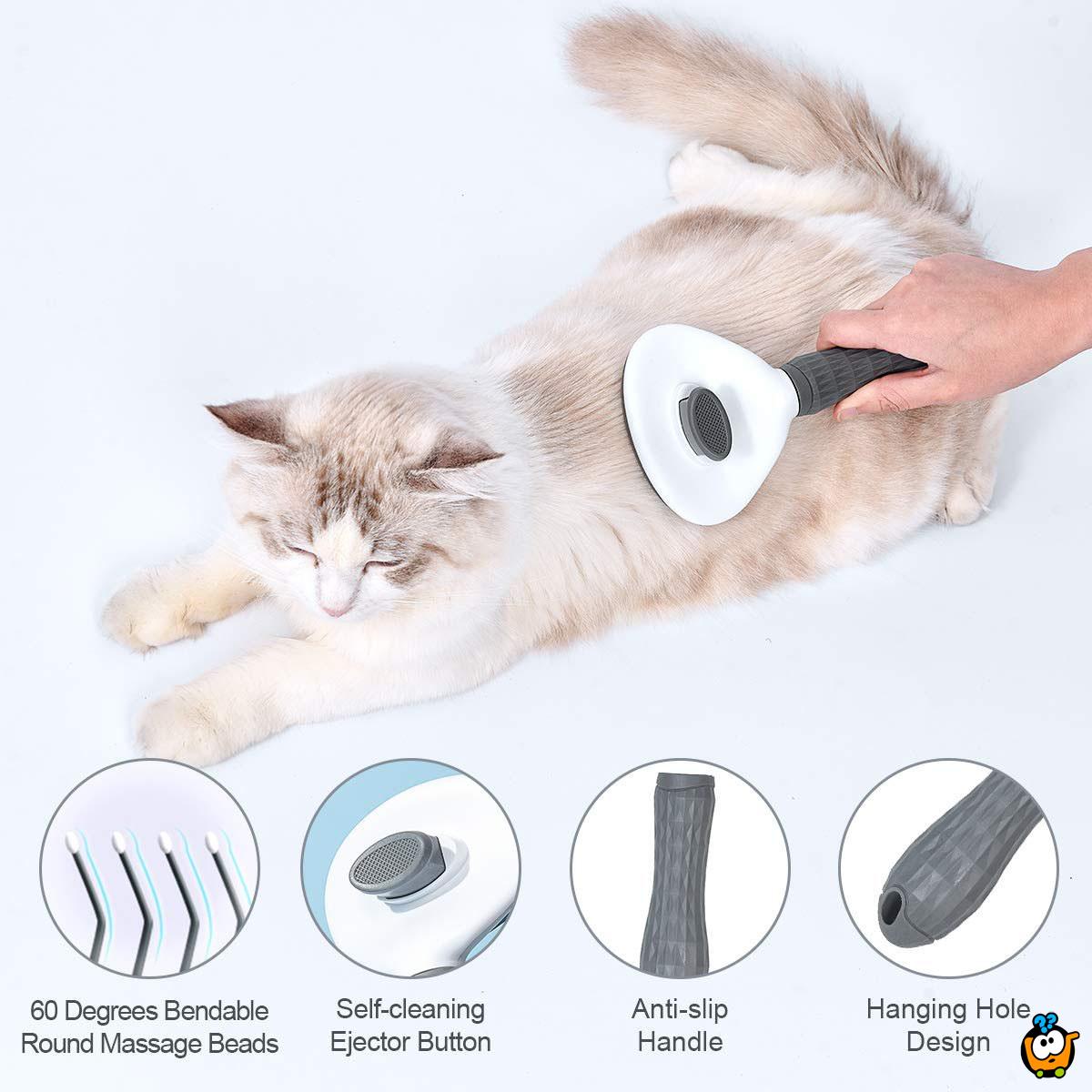 60 Degrees Bendable Round Massage Beads

Self-cleaning Ejector Button

Anti-slip Handle

Hanging Hole Design