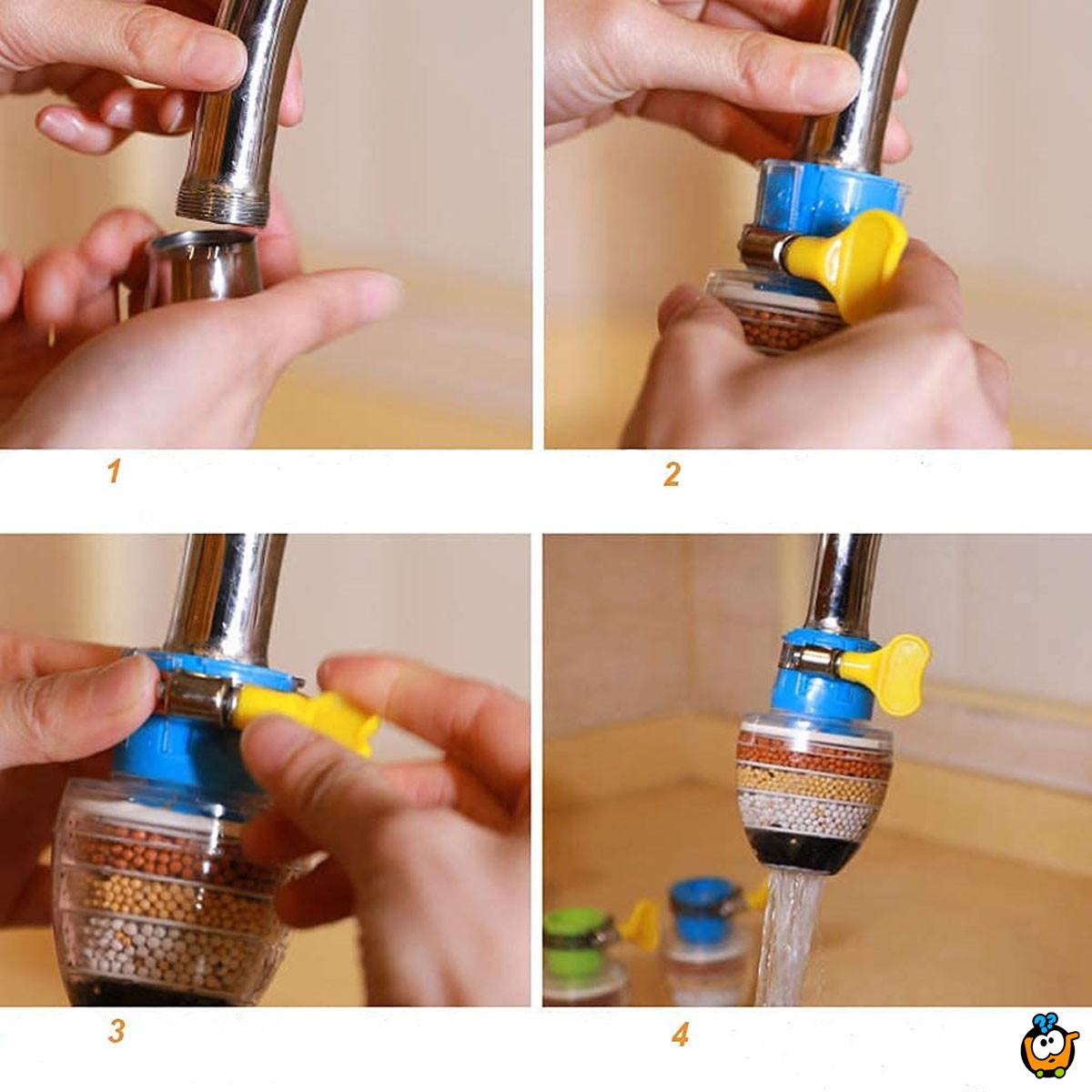 1

2

3

4