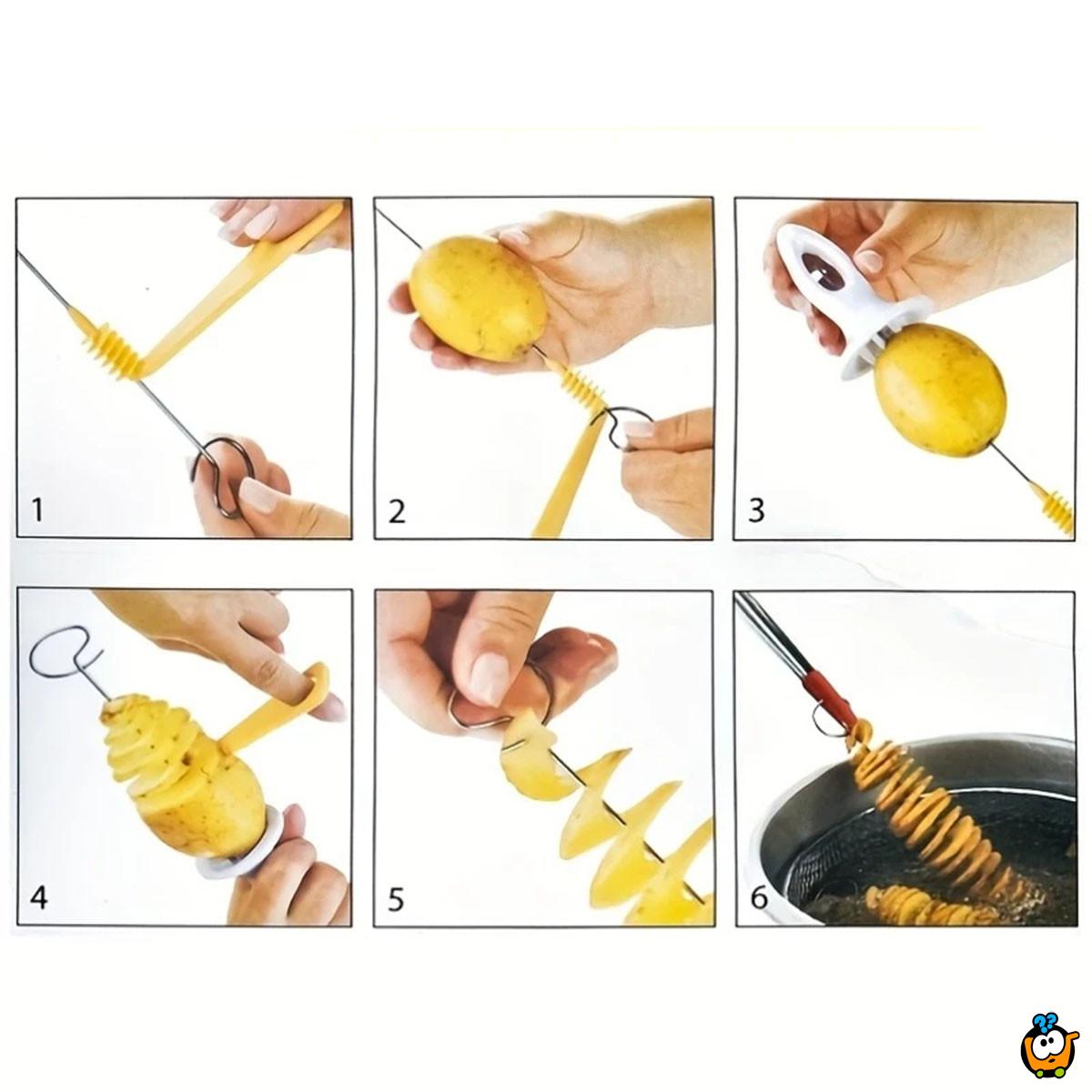 1

2

3

4

5

6