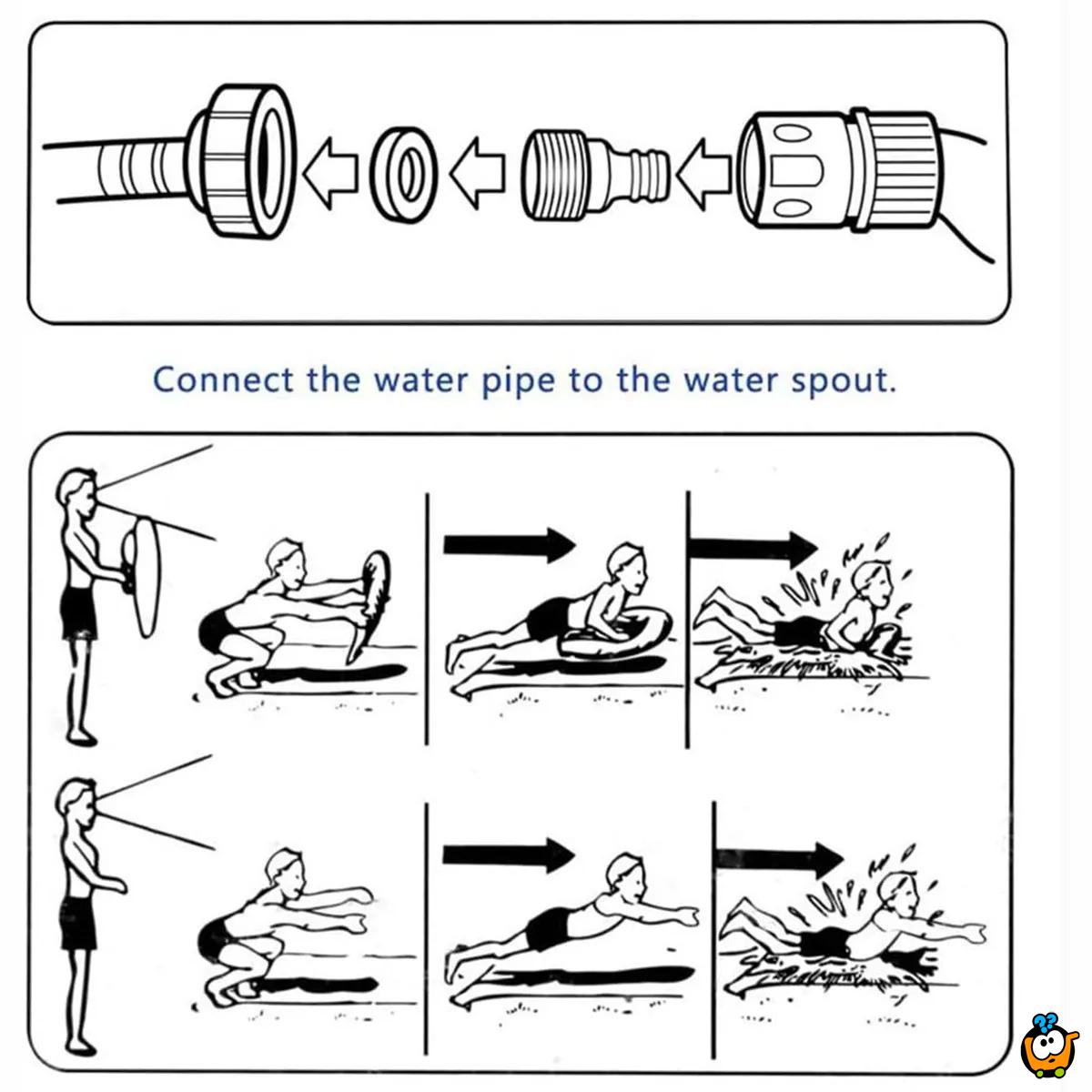 Connect the water pipe to the water spout.