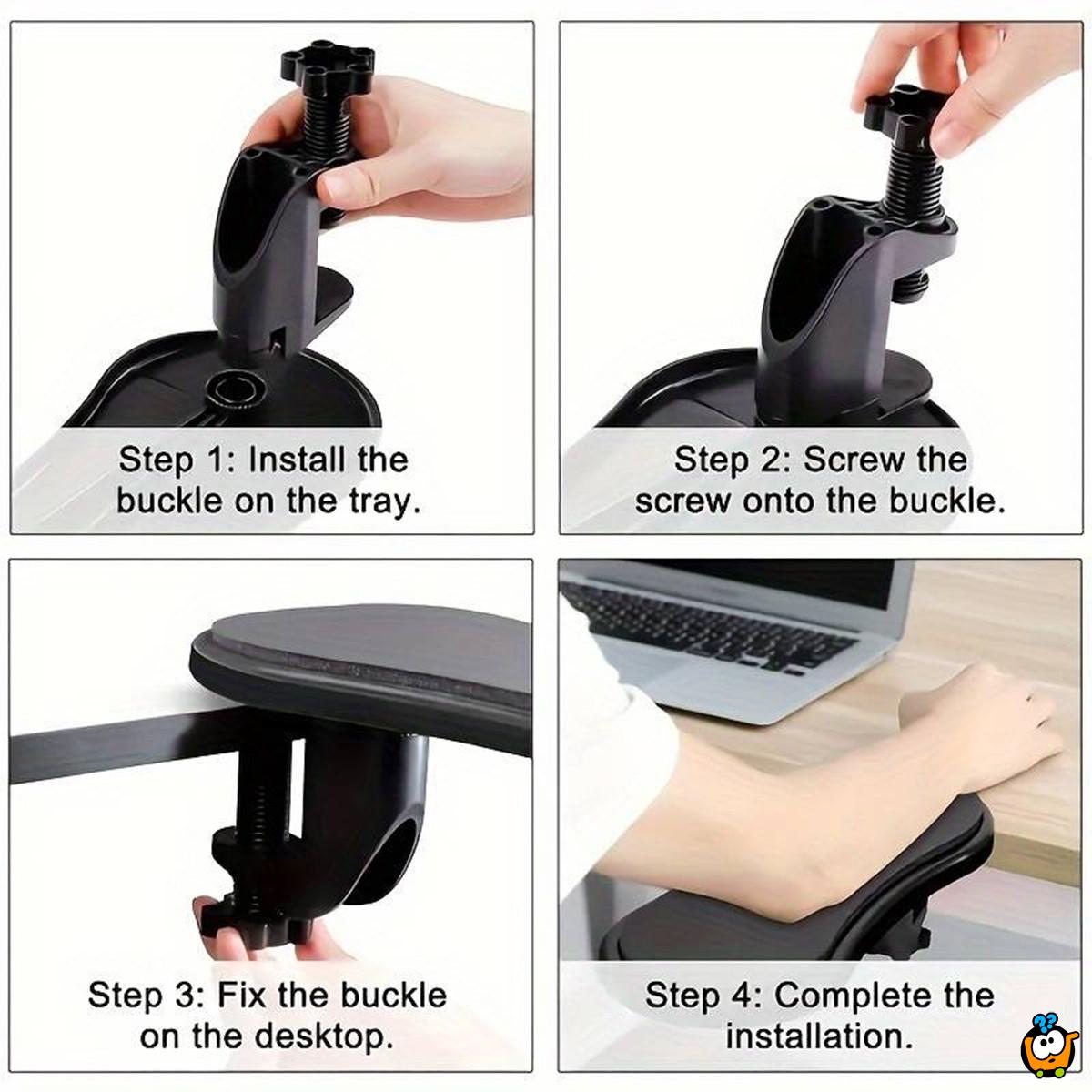 Step 1: Install the buckle on the tray.

Step 2: Screw the screw onto the buckle.

Step 3: Fix the buckle on the desktop.

Step 4: Complete the installation.