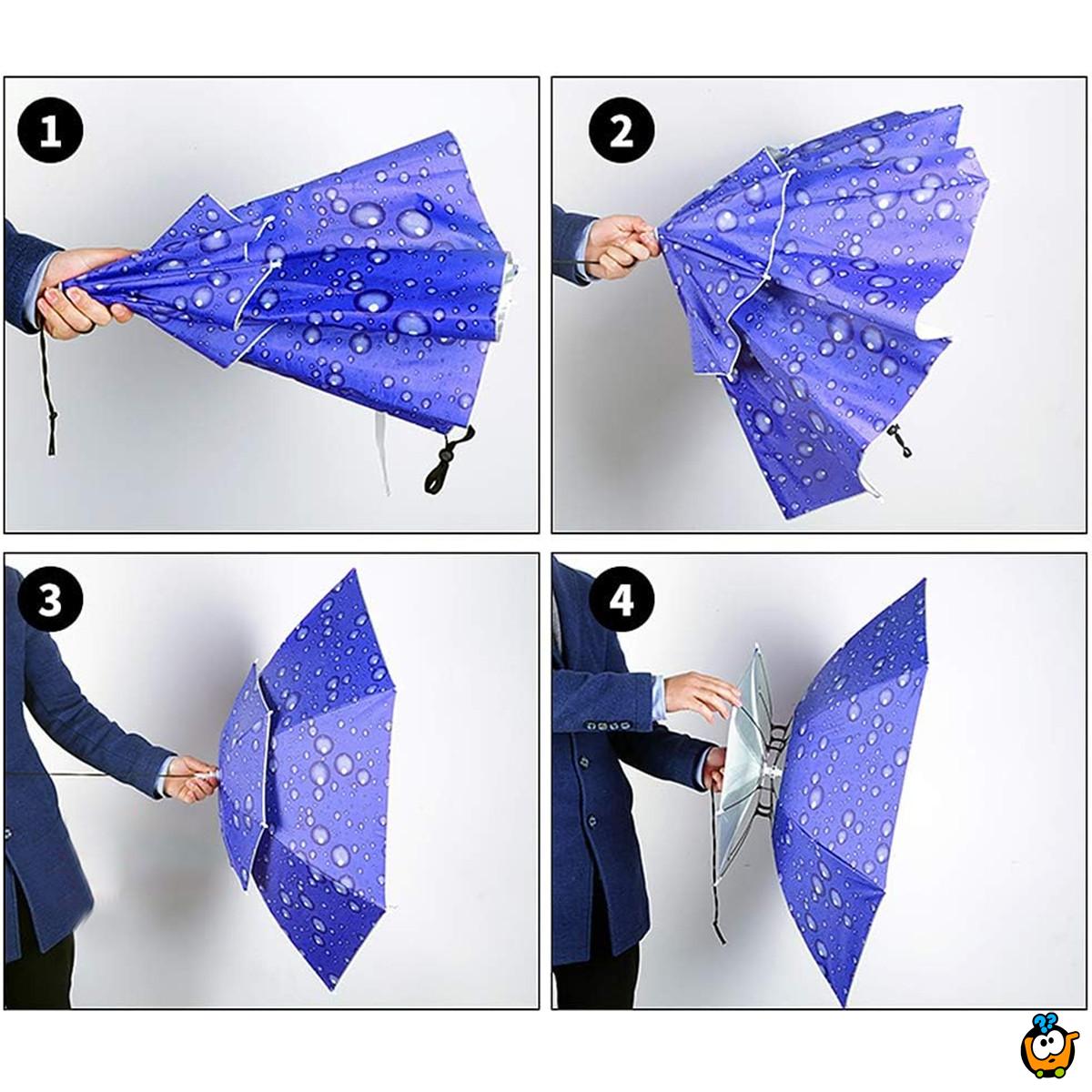 1

2

3

4