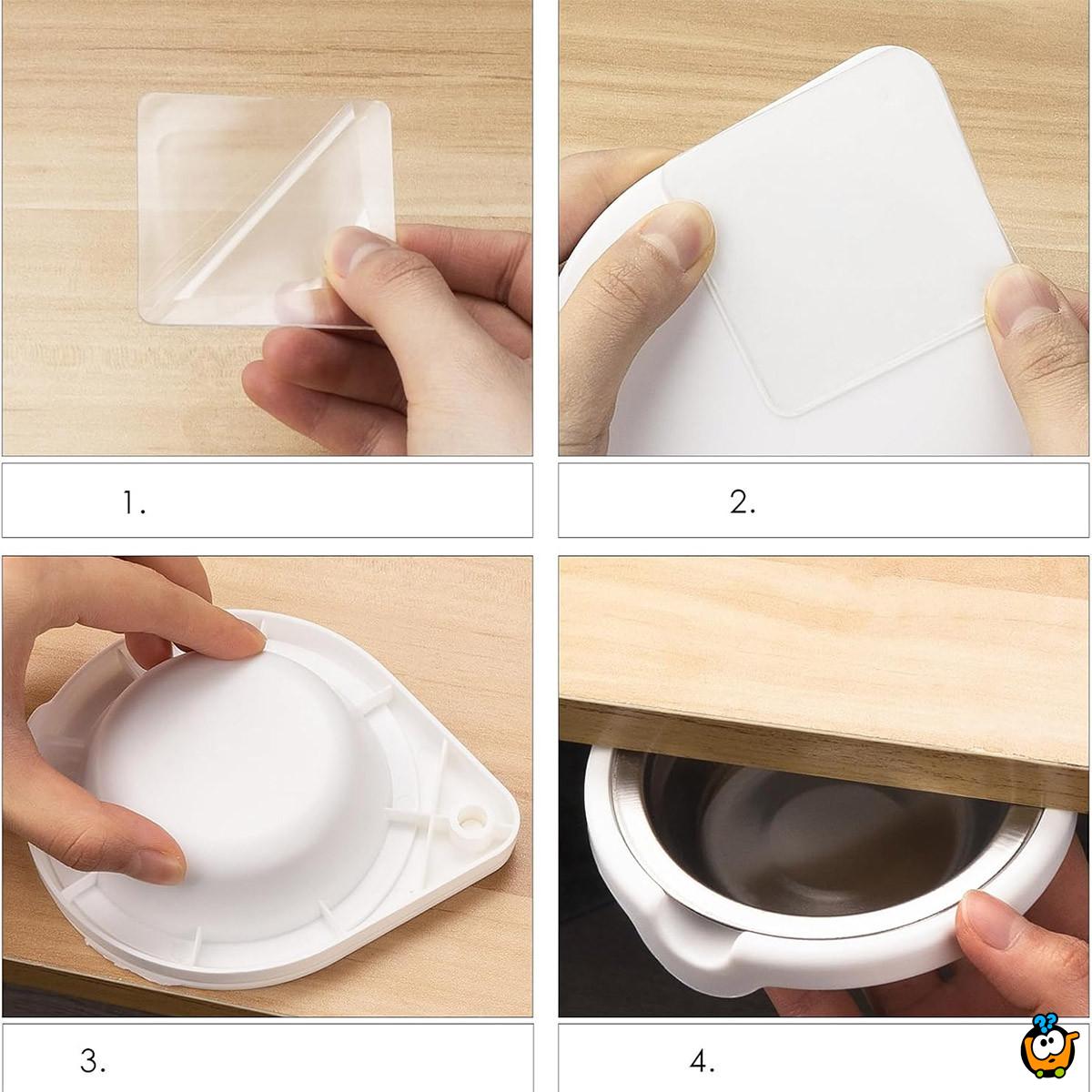 1.

2.

3.

4.