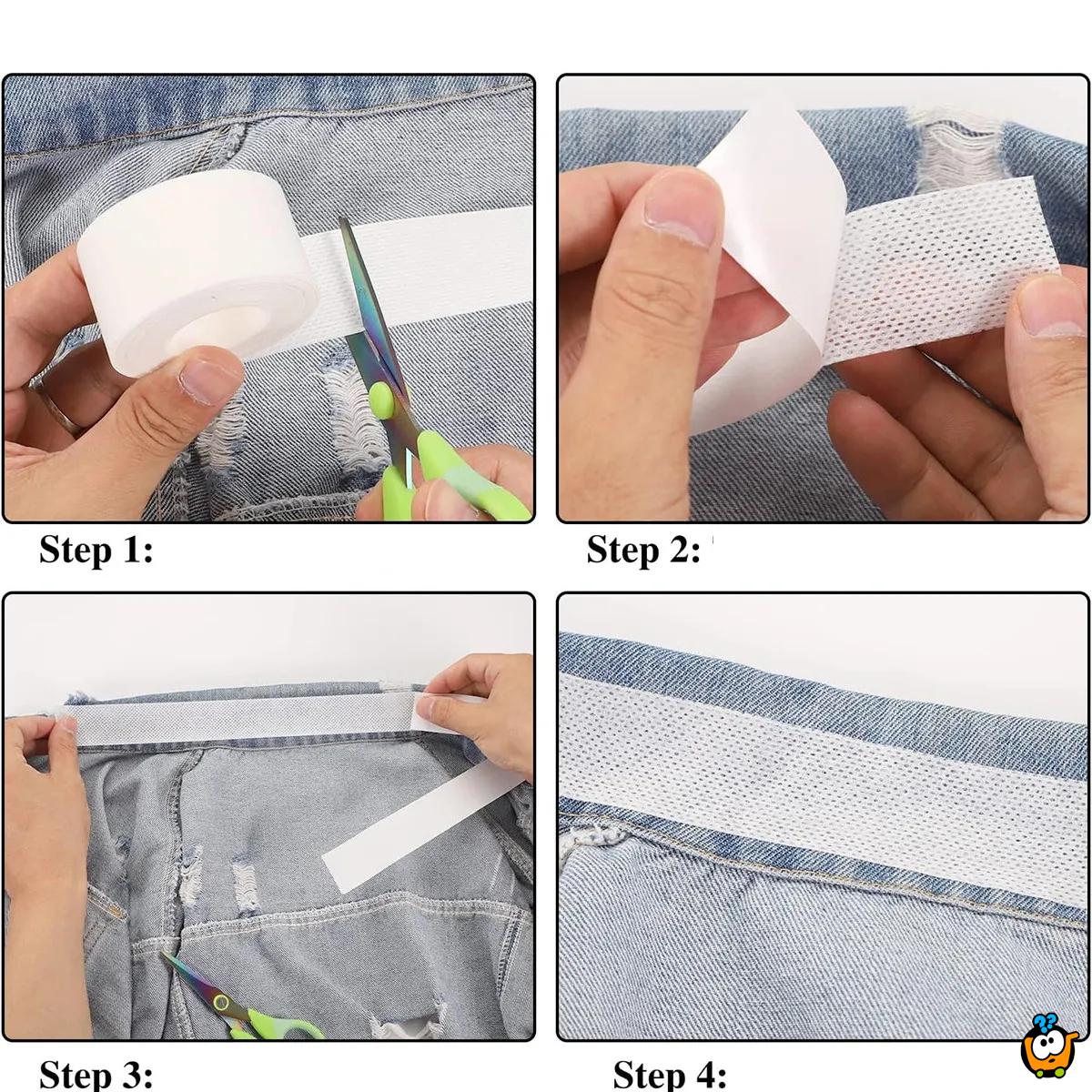 Step 1:

Step 2:

Step 3:

Step 4: