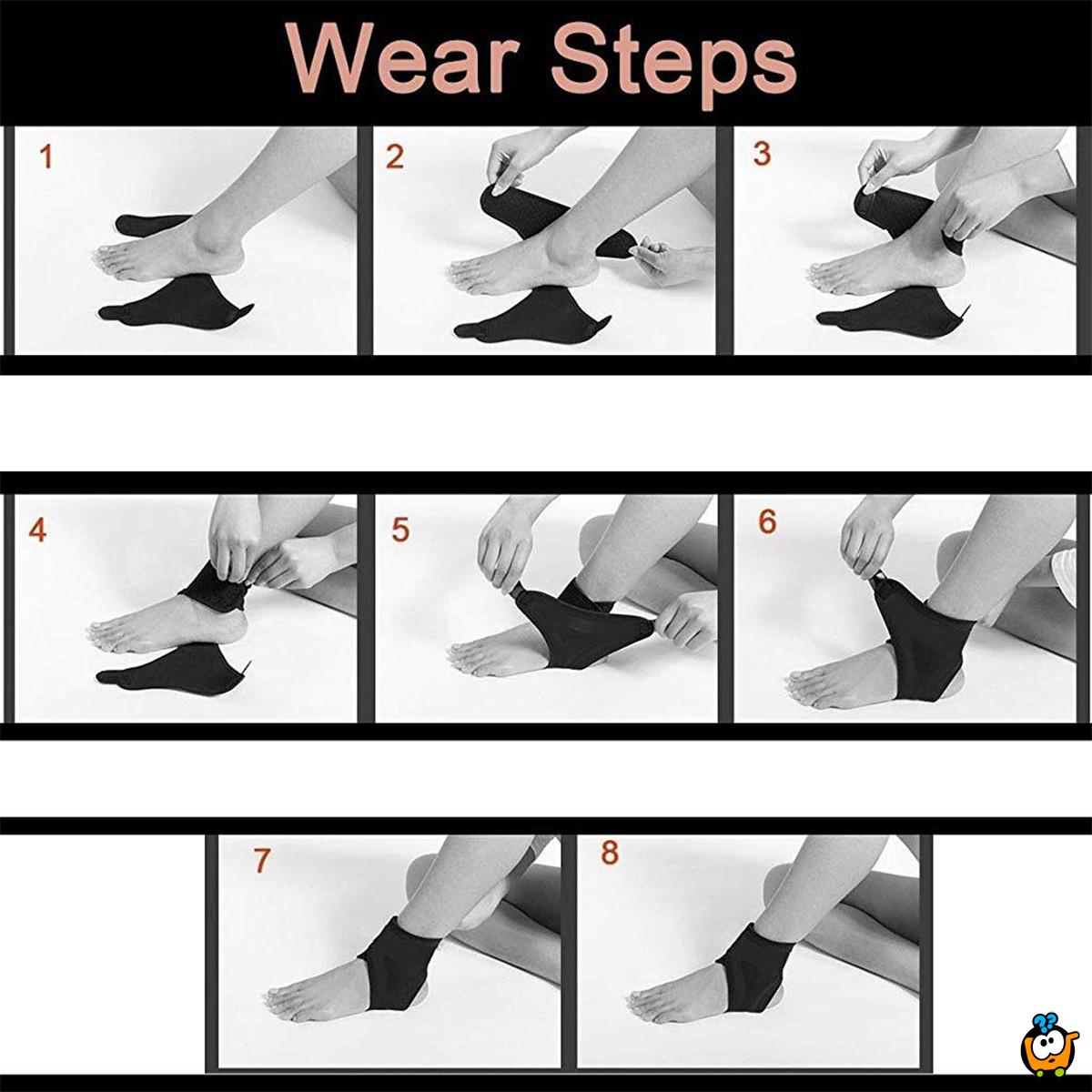 Wear Steps

1

2

3

4

5

6

7

8