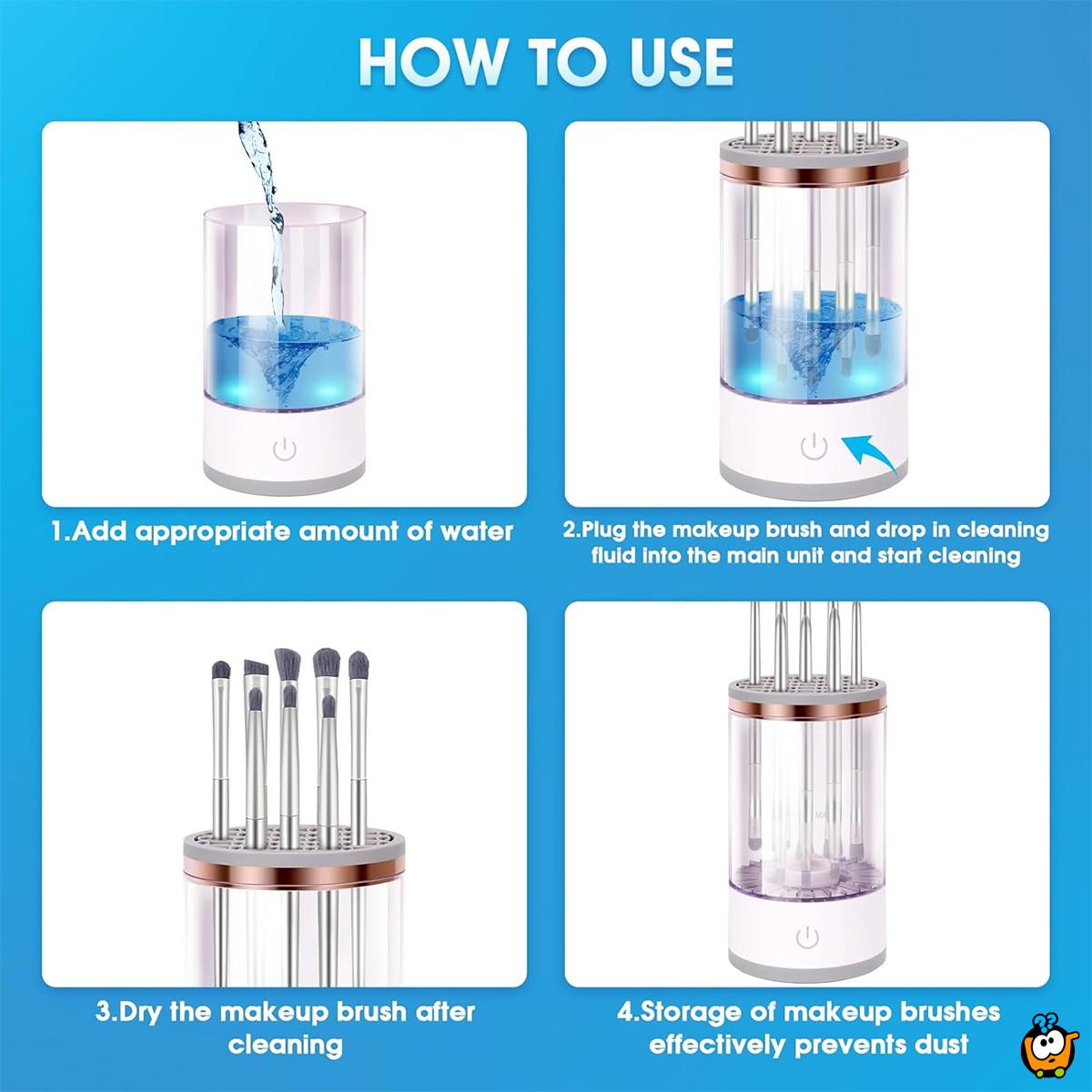 HOW TO USE

1.Add appropriate amount of water

2.Plug the makeup brush and drop in cleaning fluid into the main unit and start cleaning

3.Dry the makeup brush after cleaning

4.Storage of makeup brushes effectively prevents dust