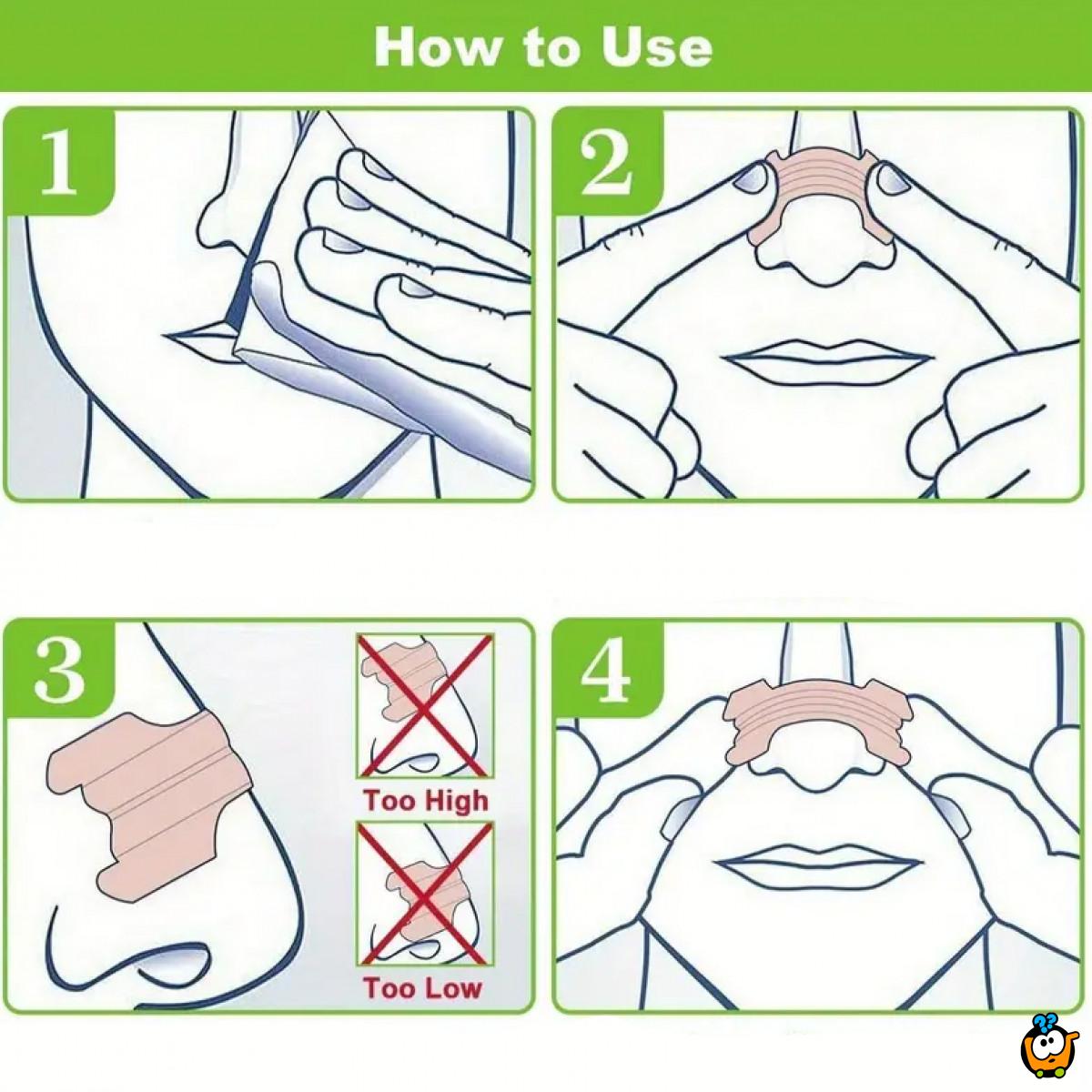 How to Use

1

2

3

Too High

Too Low

4