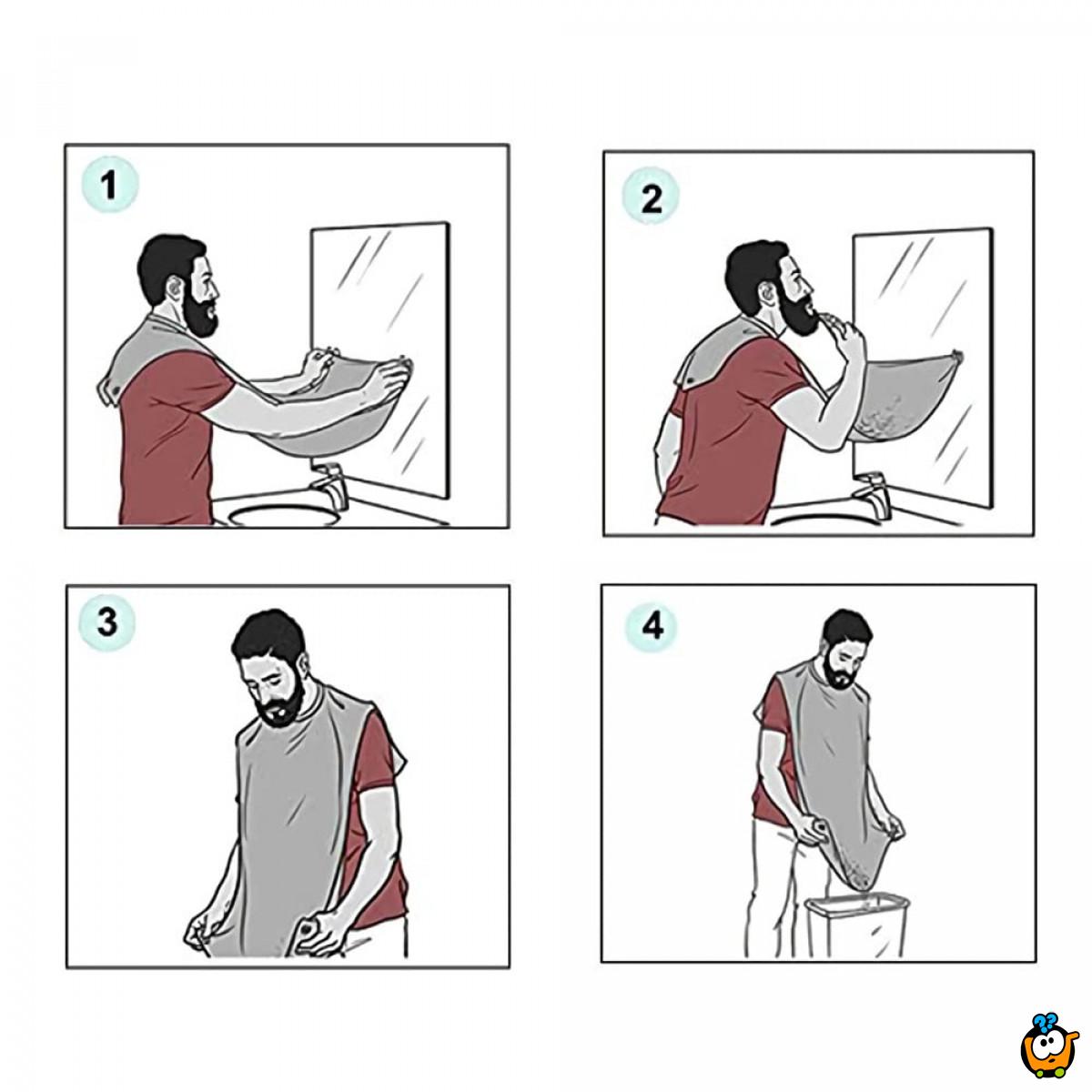 1

2

3

4