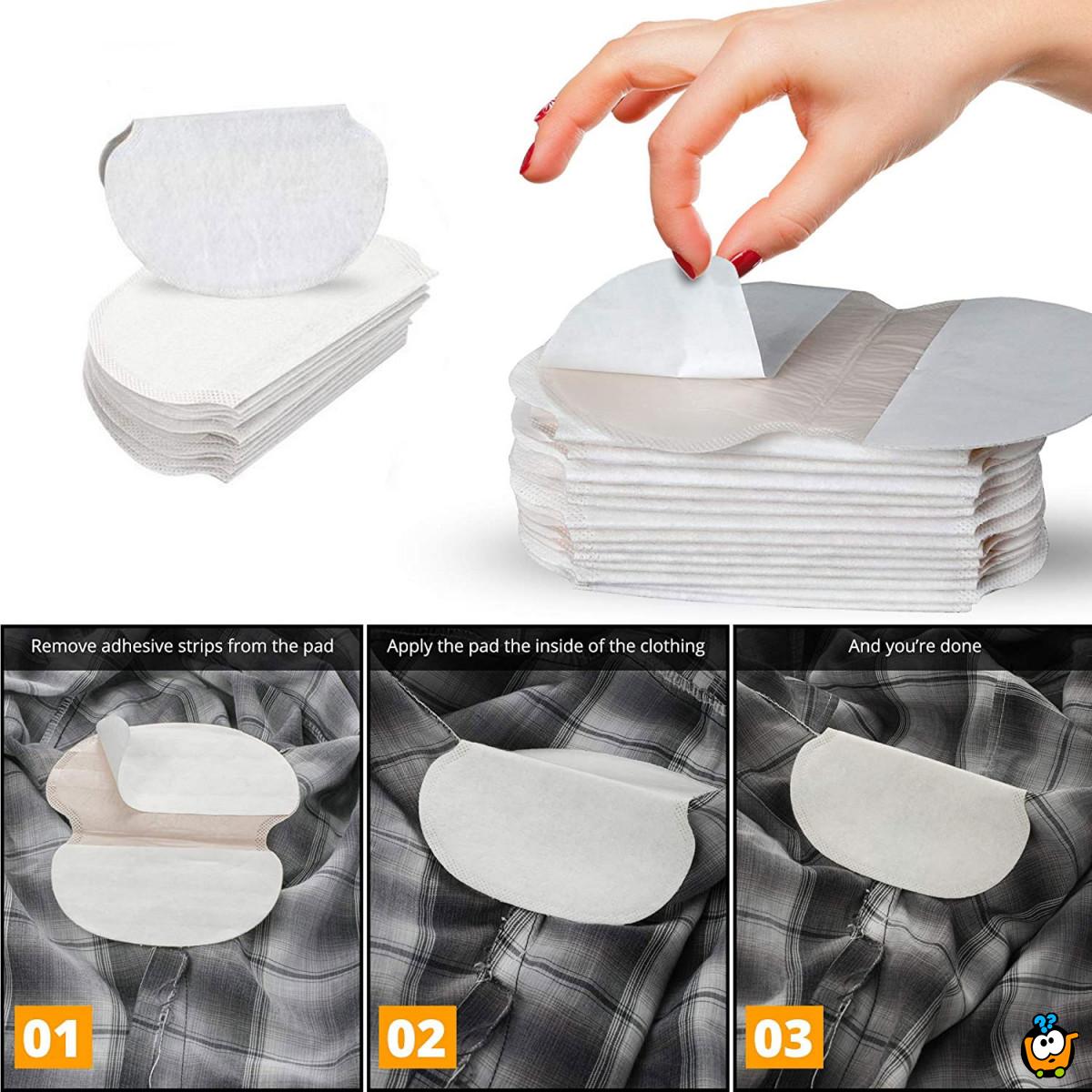 Remove adhesive strips from the pad

01

Apply the pad the inside of the clothing

02

And you're done

03