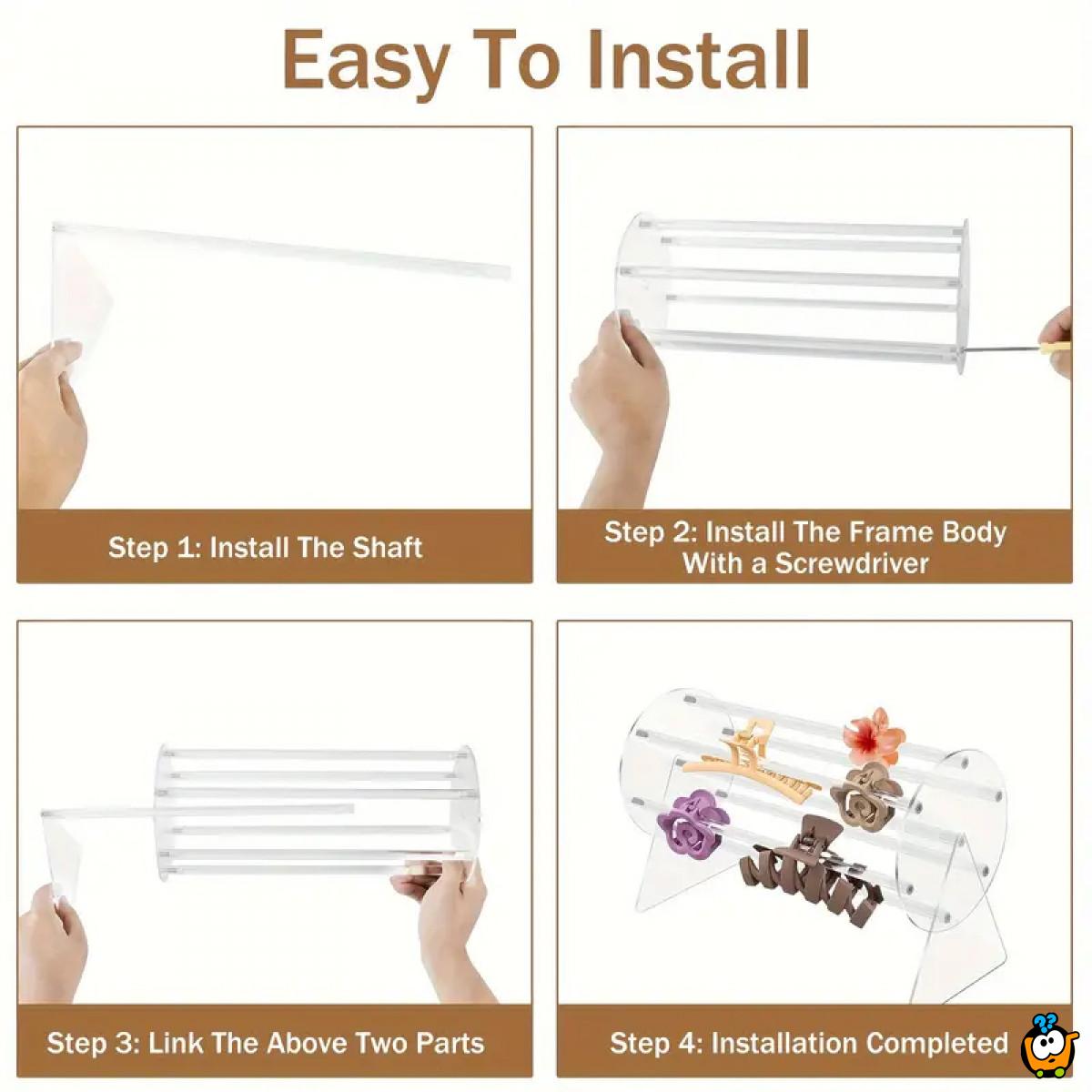 Easy To Install

Step 1: Install The Shaft

Step 2: Install The Frame Body With a Screwdriver

Step 3: Link The Above Two Parts

Step 4: Installation Completed