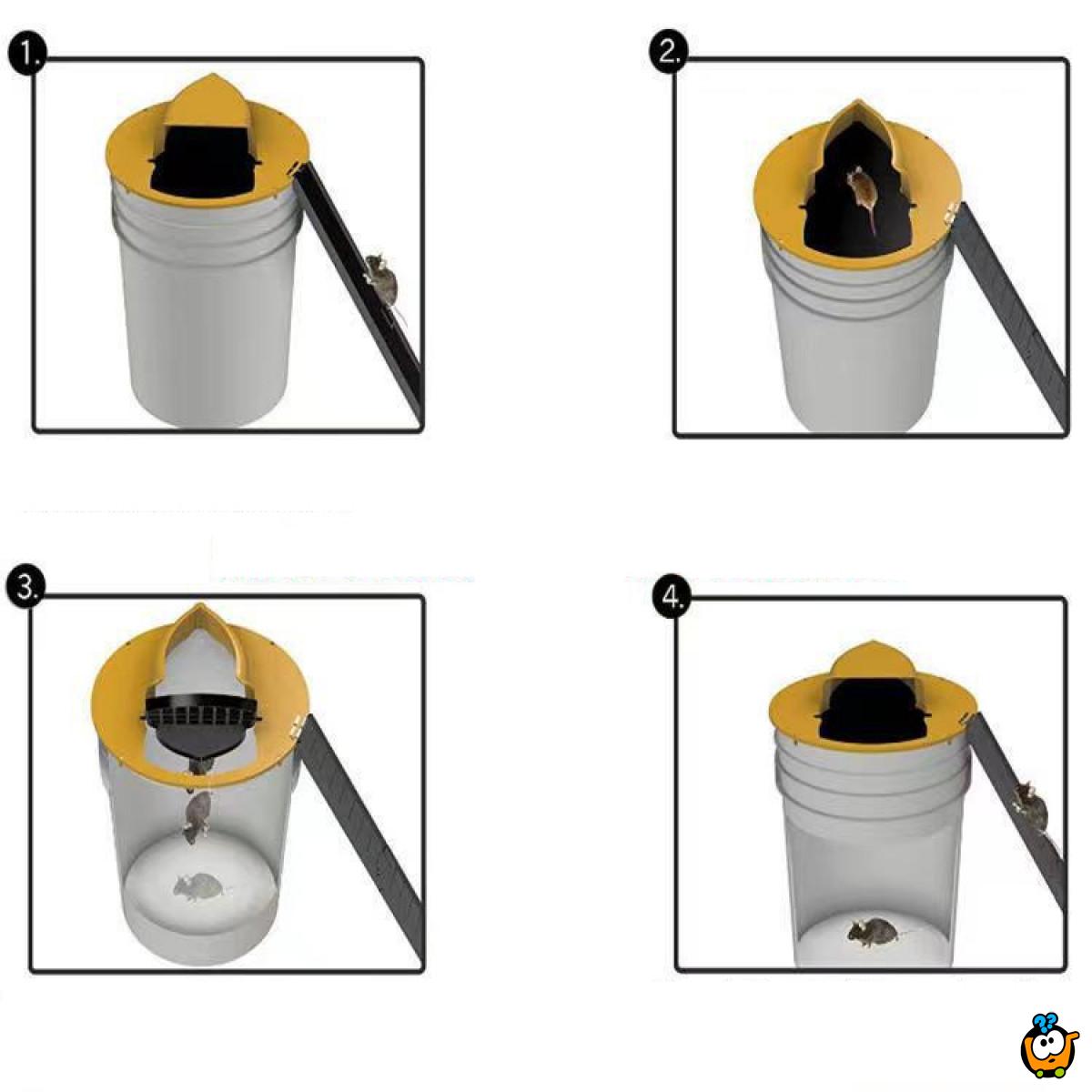 1.

2.

3.

4.