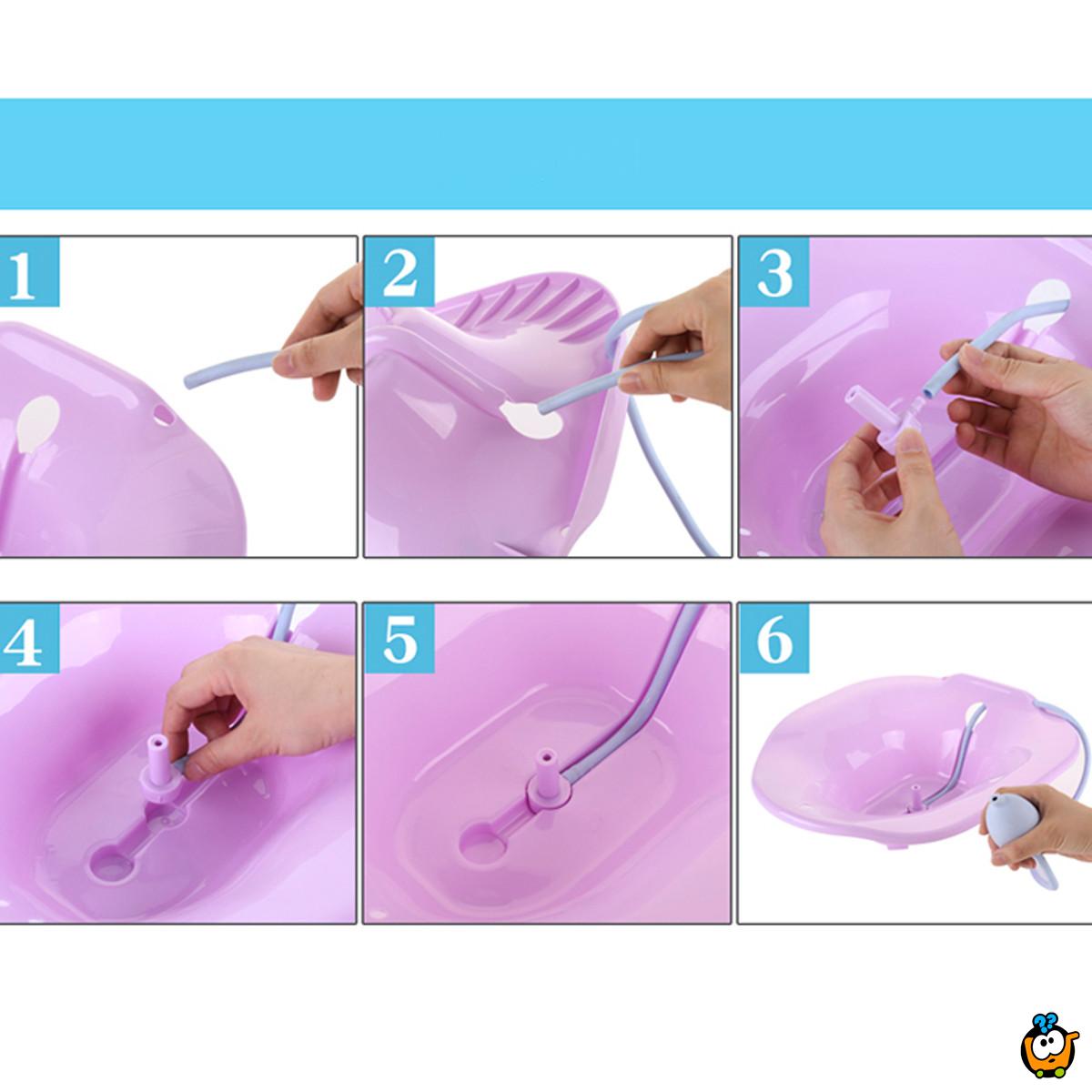 1

2

3

4

5

6