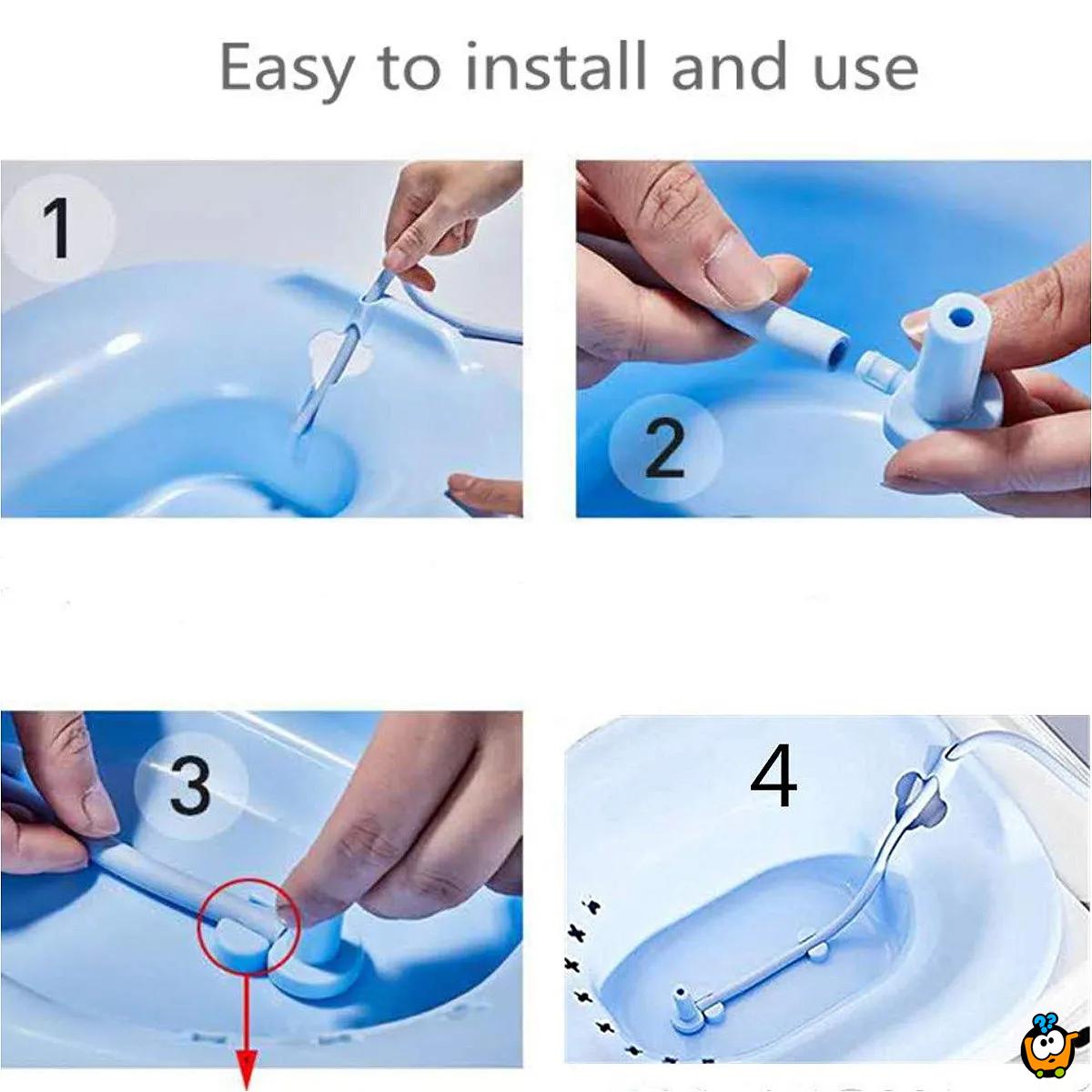 Easy to install and use

1

2

3

4