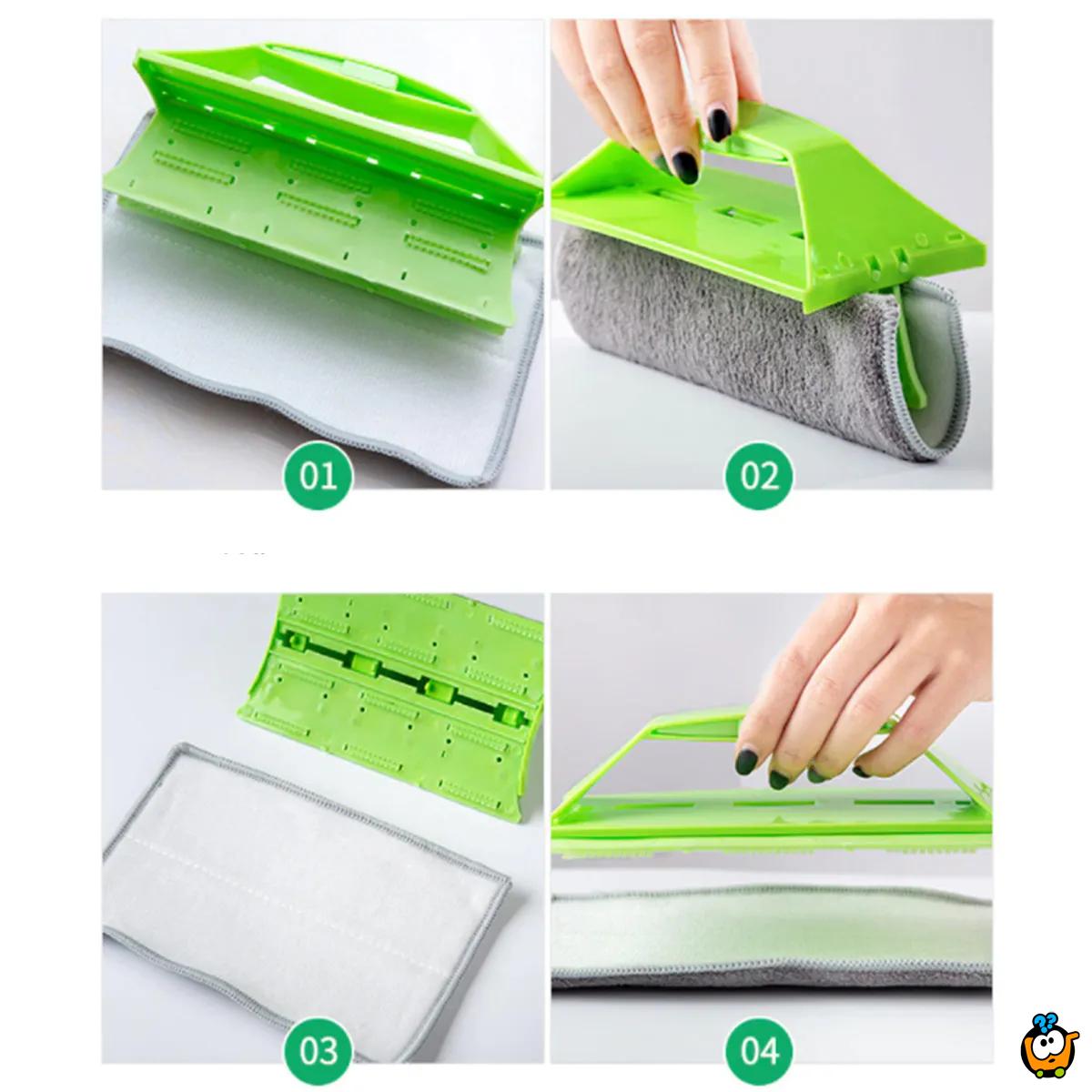 01

02

03

04