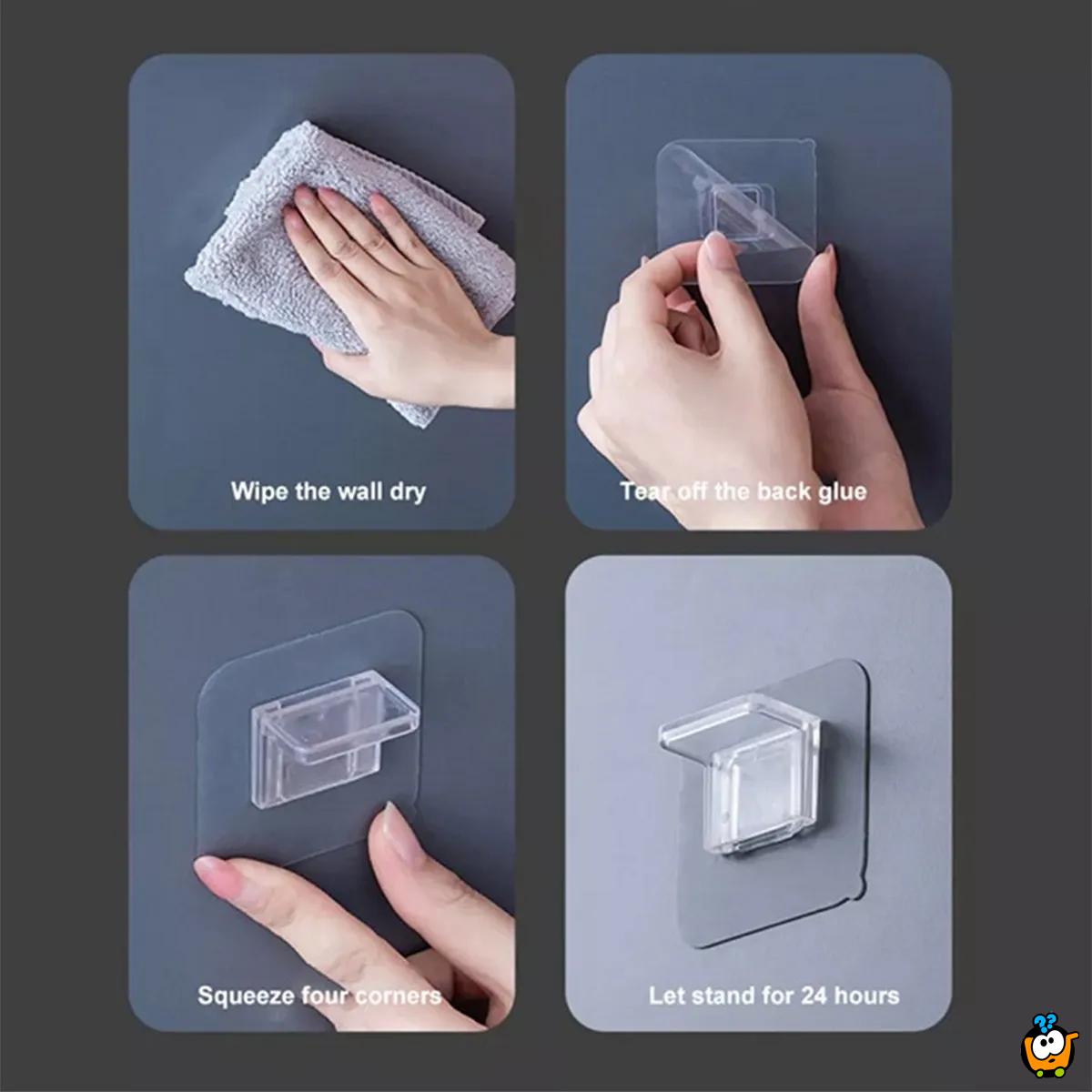 Wipe the wall dry

Tear off the back glue

Squeeze four corners

Let stand for 24 hours