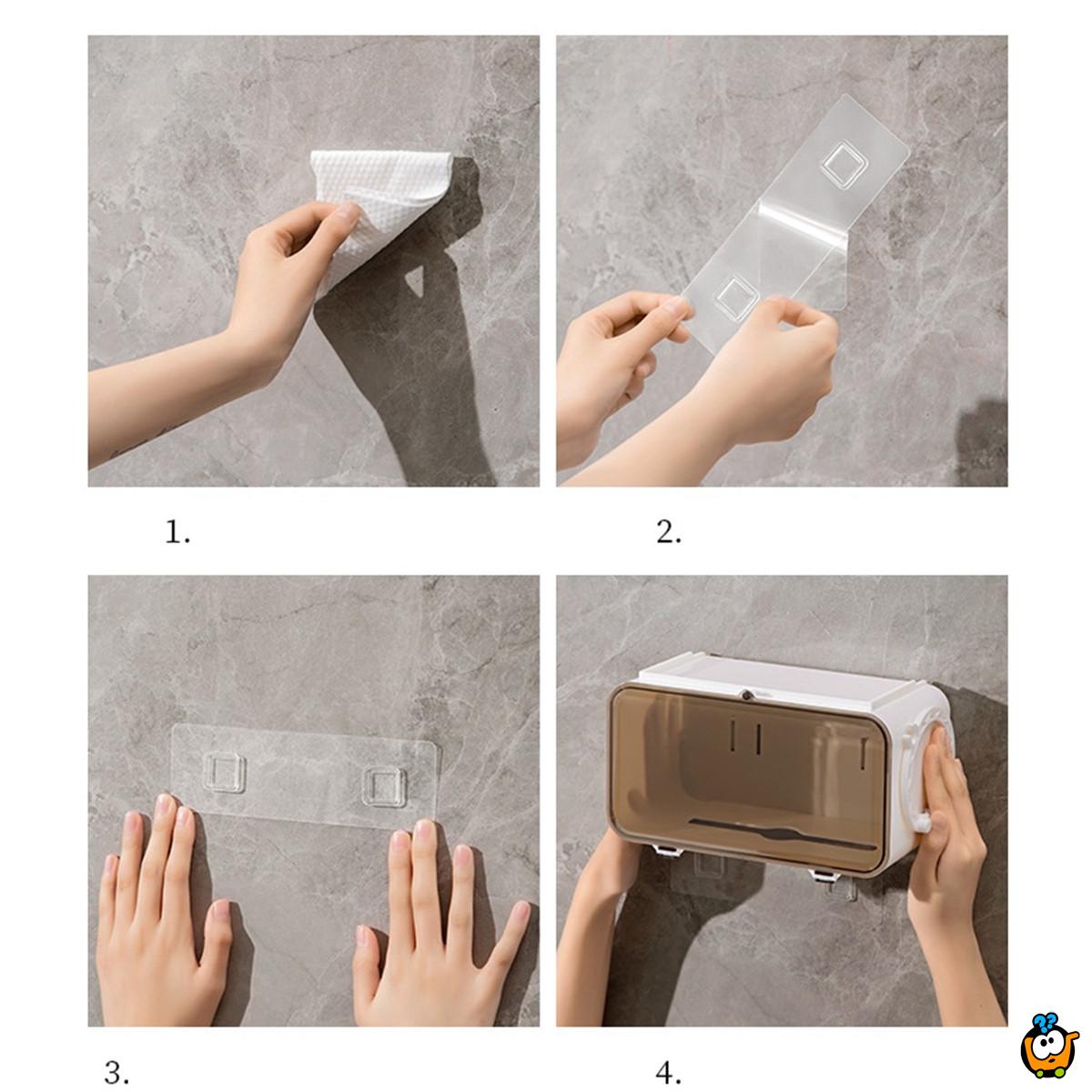 1.

2.

3.

4.