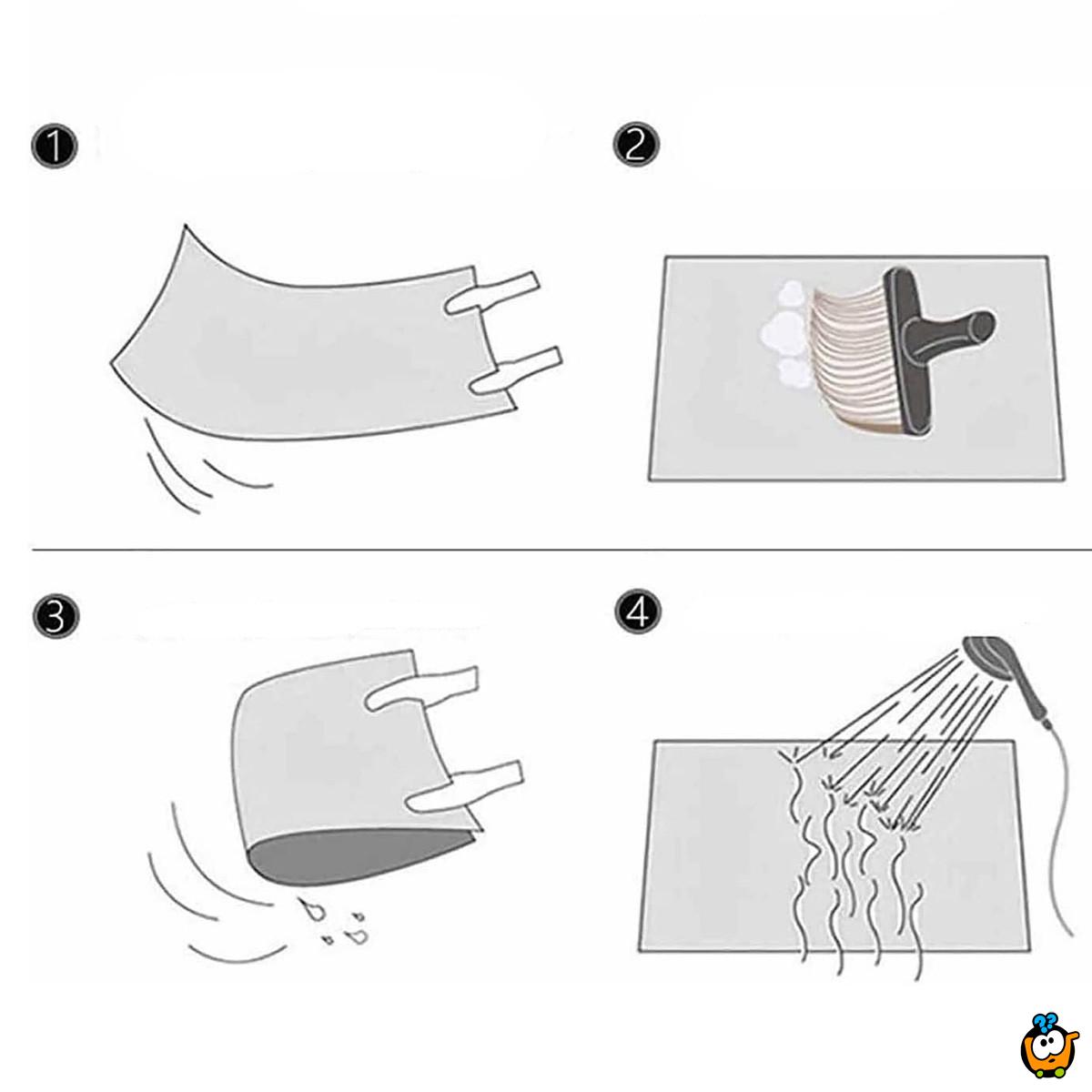 1

2

3

4