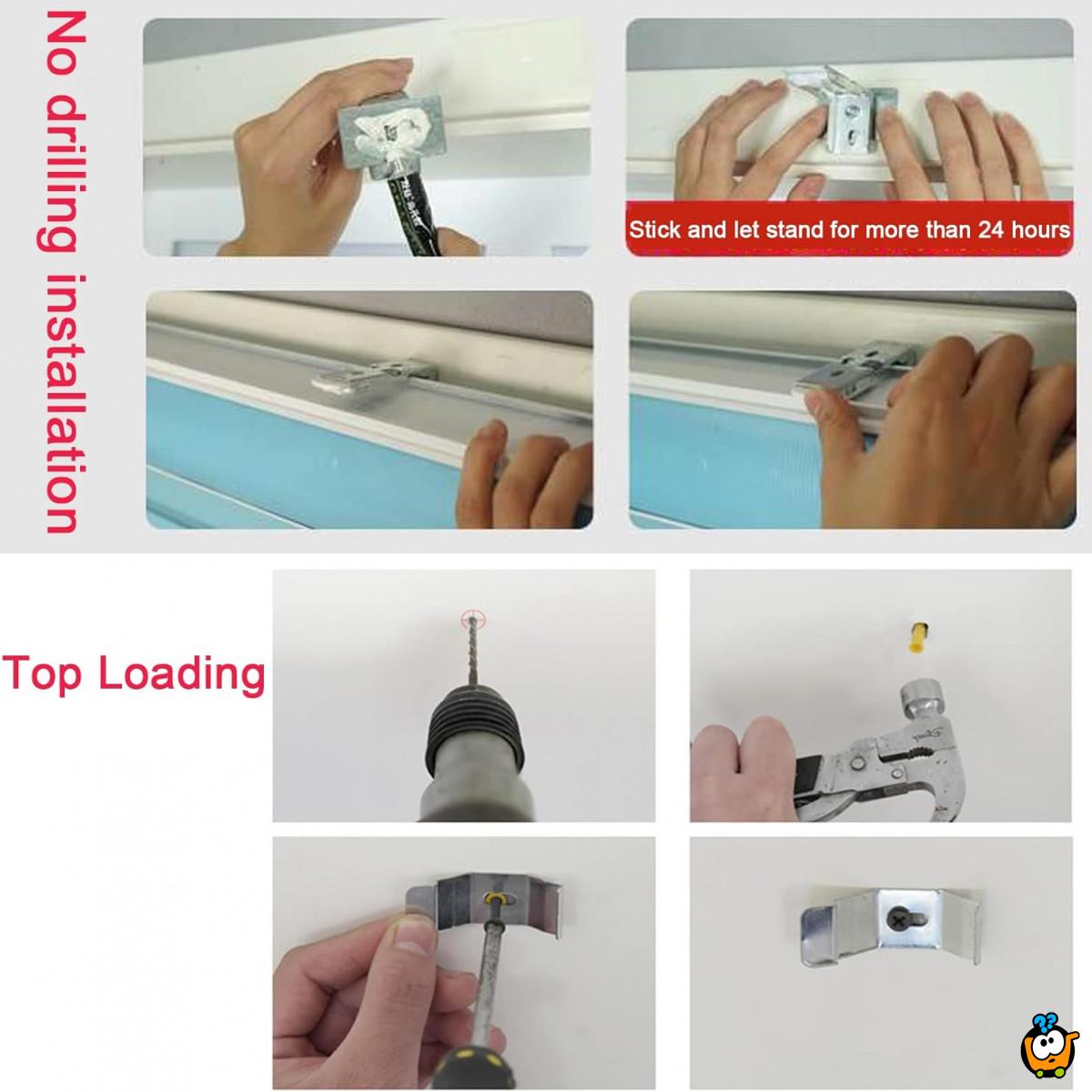 No drilling installation

Stick and let stand for more than 24 hours

Top Loading