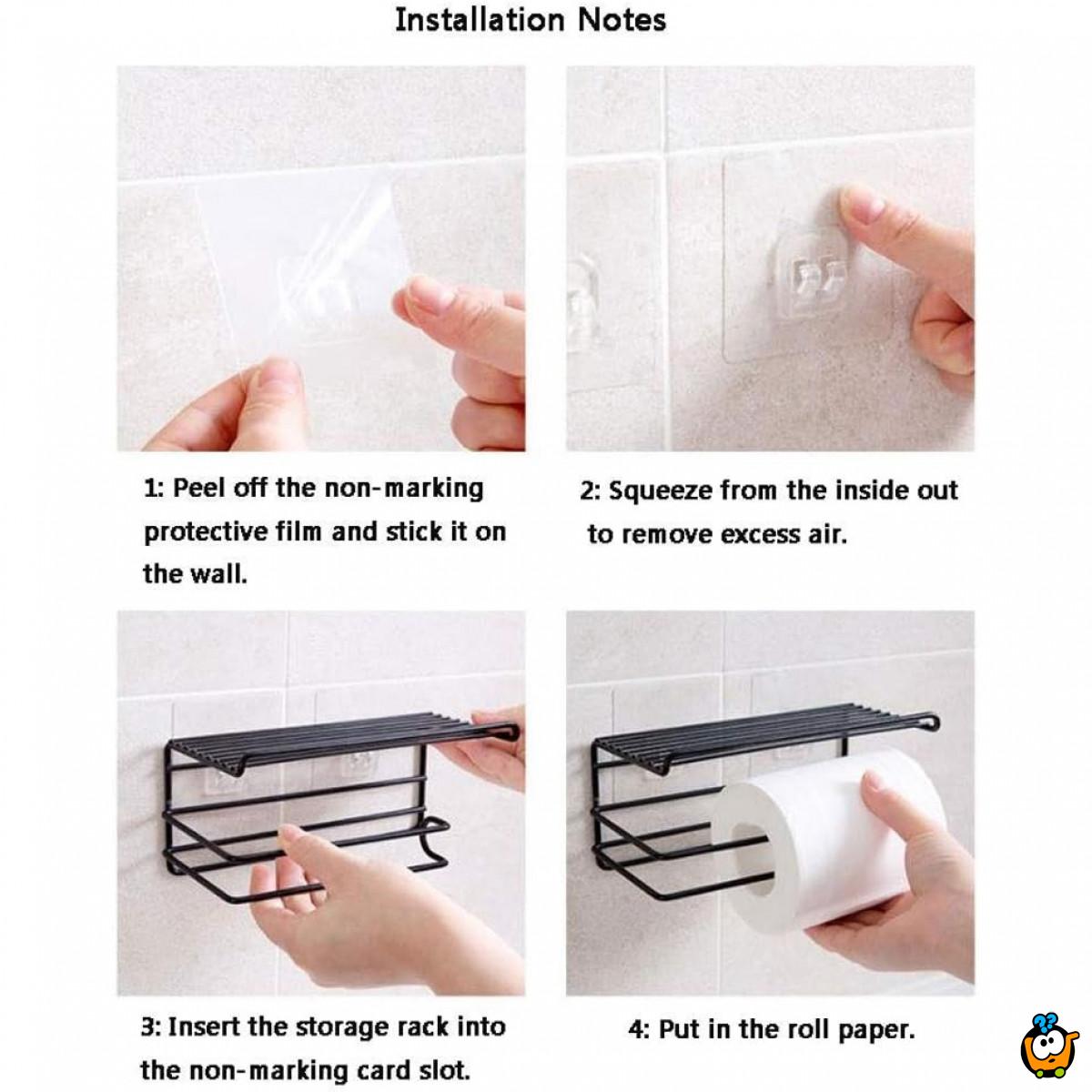 Installation Notes

1: Peel off the non-marking protective film and stick it on the wall.

2: Squeeze from the inside out to remove excess air.

3: Insert the storage rack into the non-marking card slot.

4: Put in the roll paper.