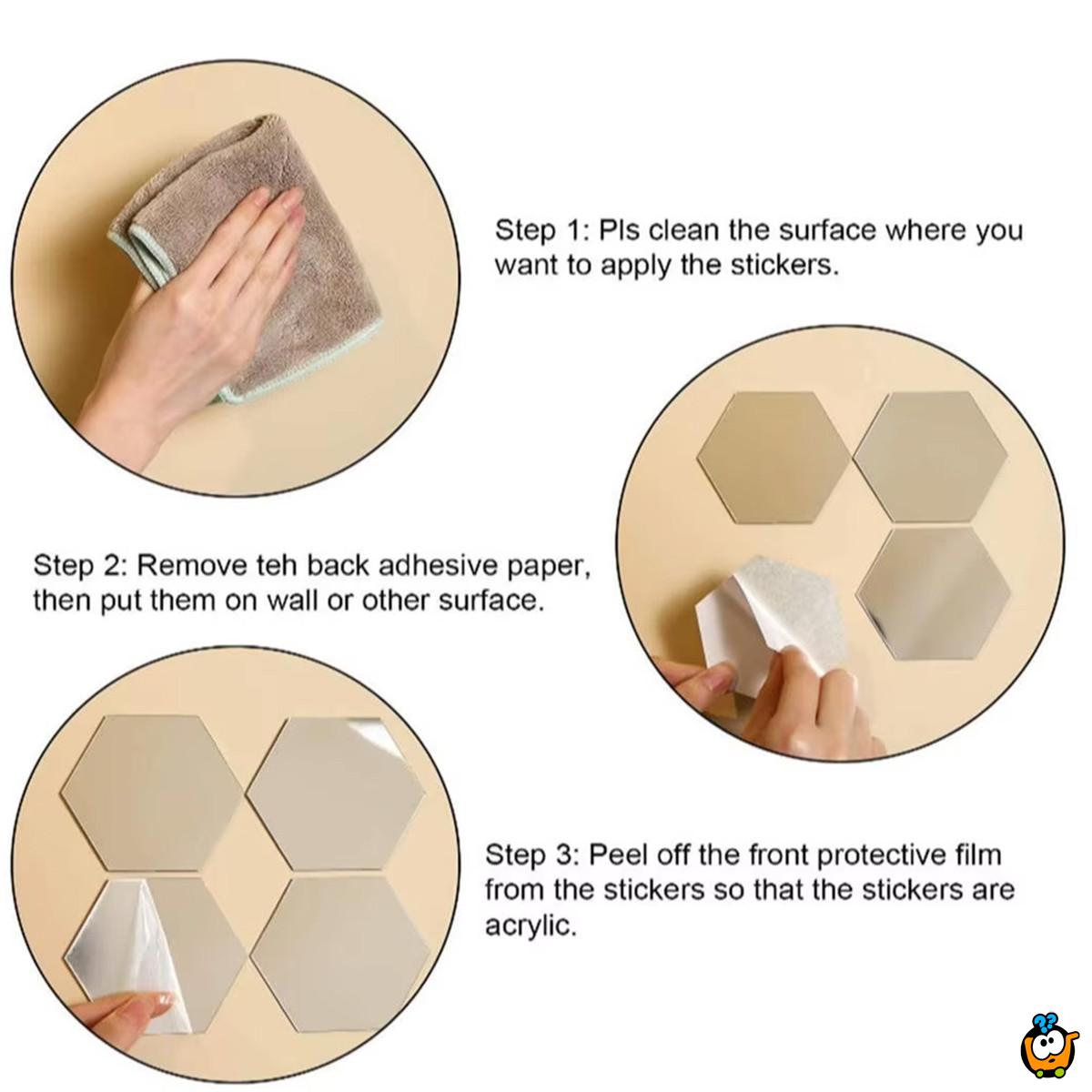 Step 1: Pls clean the surface where you want to apply the stickers.

Step 2: Remove teh back adhesive paper, then put them on wall or other surface.

Step 3: Peel off the front protective film from the stickers so that the stickers are acrylic.