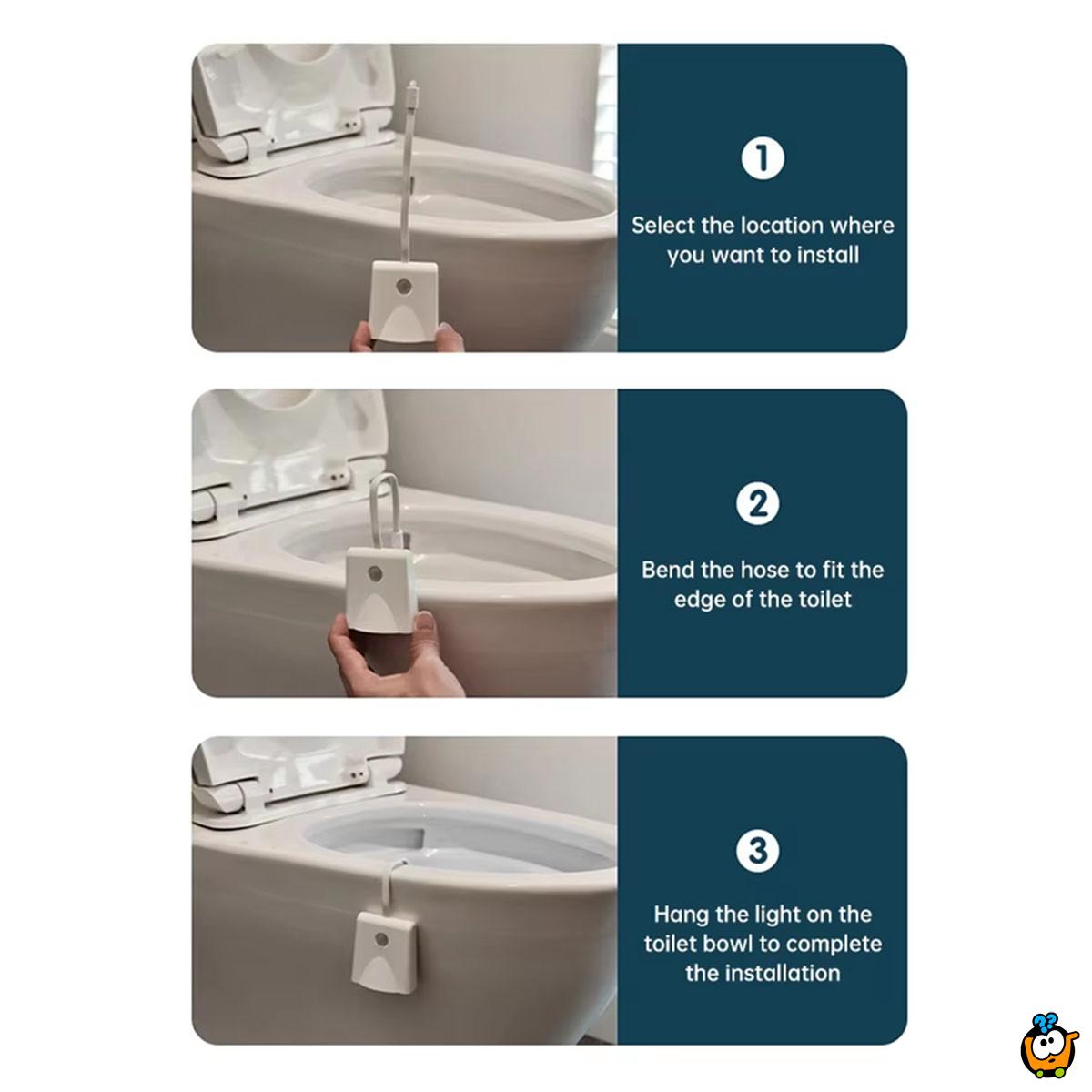 1

Select the location where you want to install

2

Bend the hose to fit the edge of the toilet

3

Hang the light on the toilet bowl to complete the installation