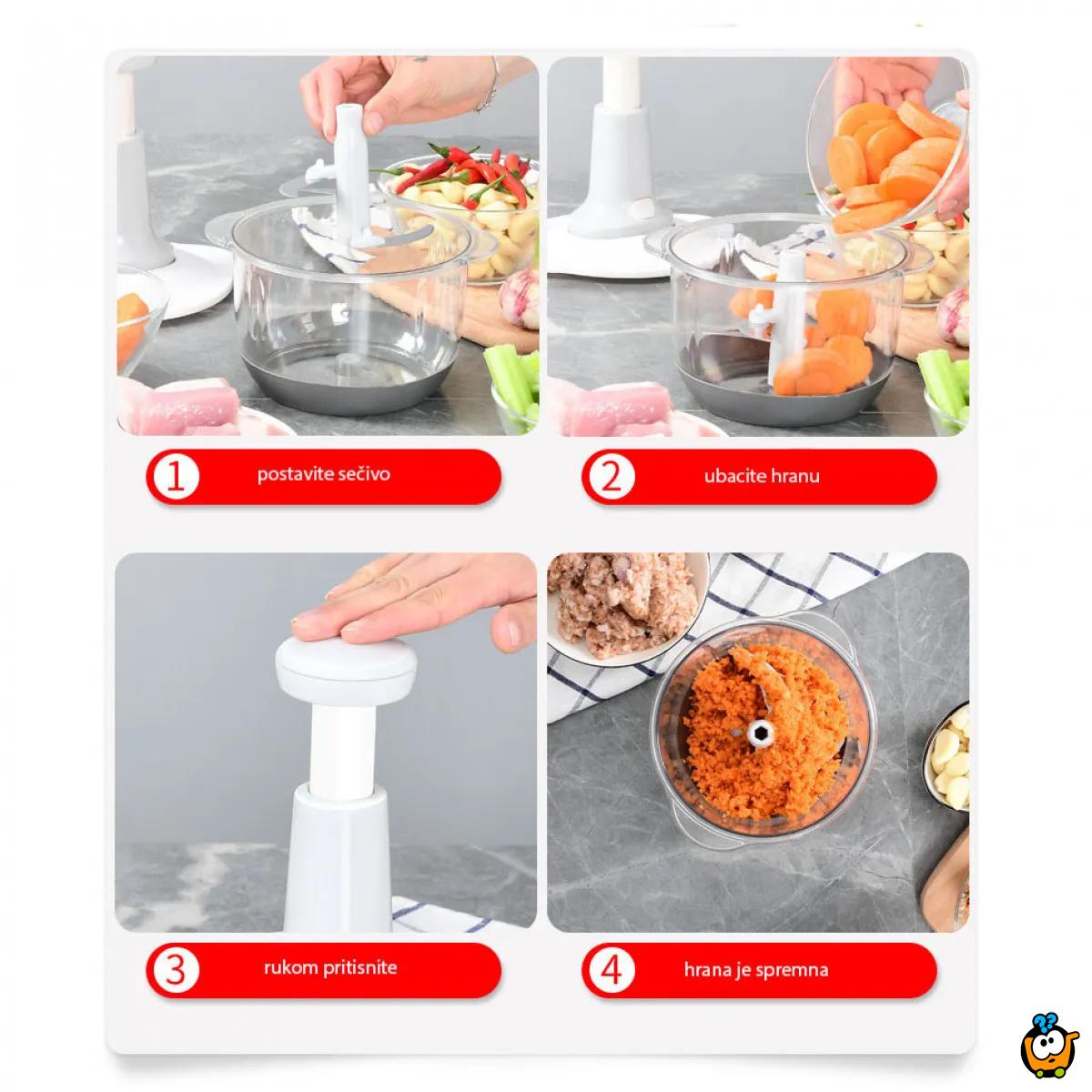 1 postavite sečivo

2 ubacite hranu

3 rukom pritisnite

4 hrana je spremna