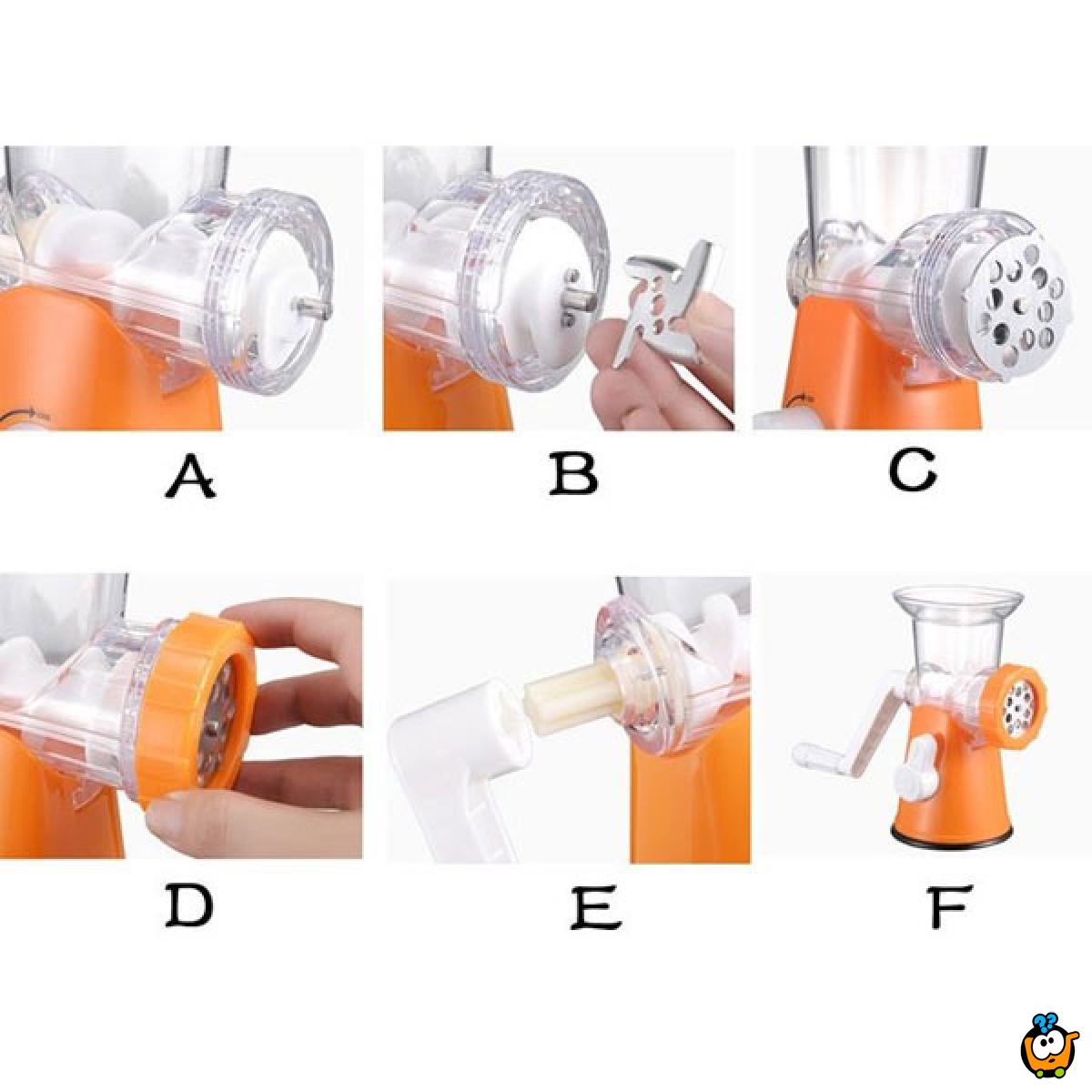 A

B

C

D

E

F