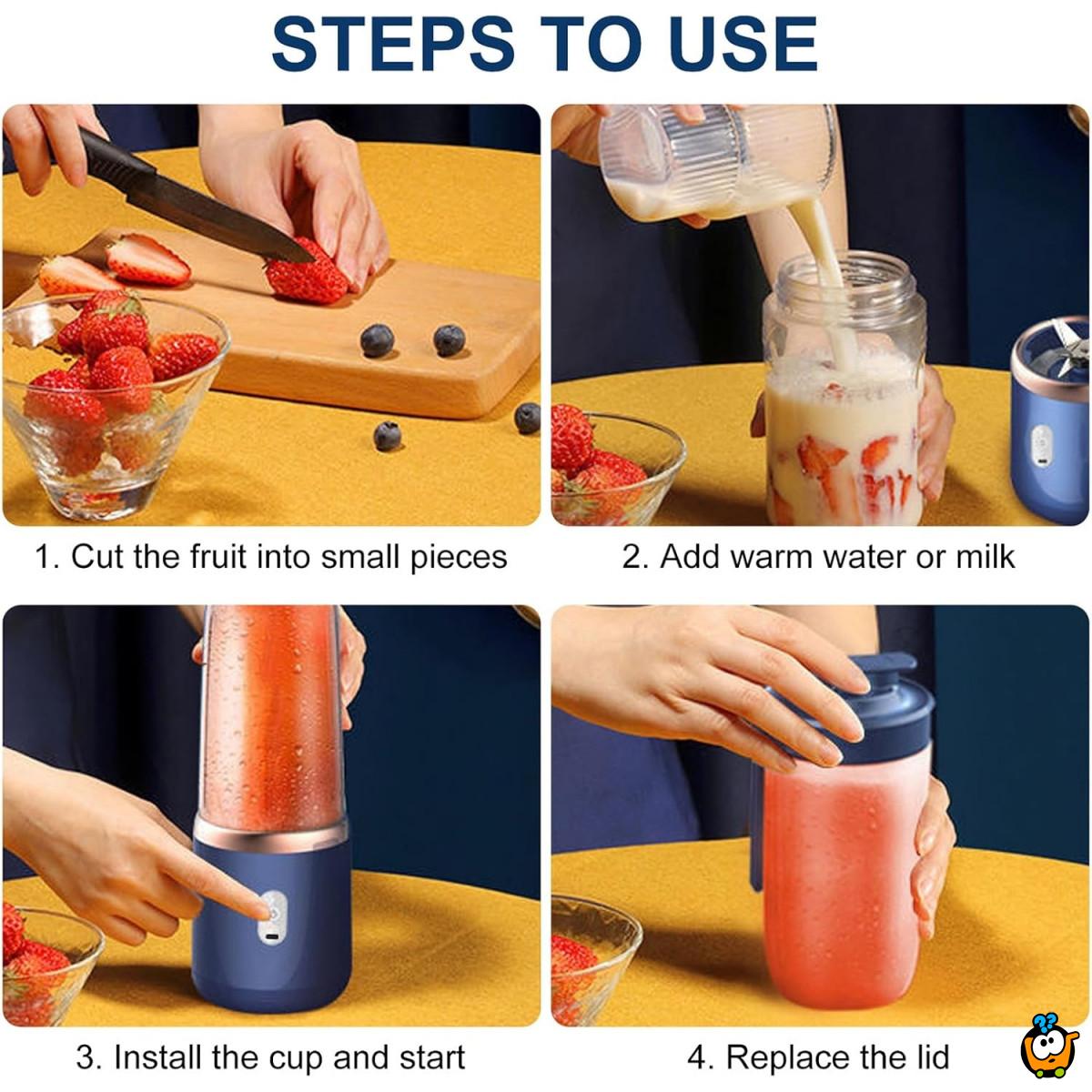 STEPS TO USE

1. Cut the fruit into small pieces

2. Add warm water or milk

3. Install the cup and start

4. Replace the lid