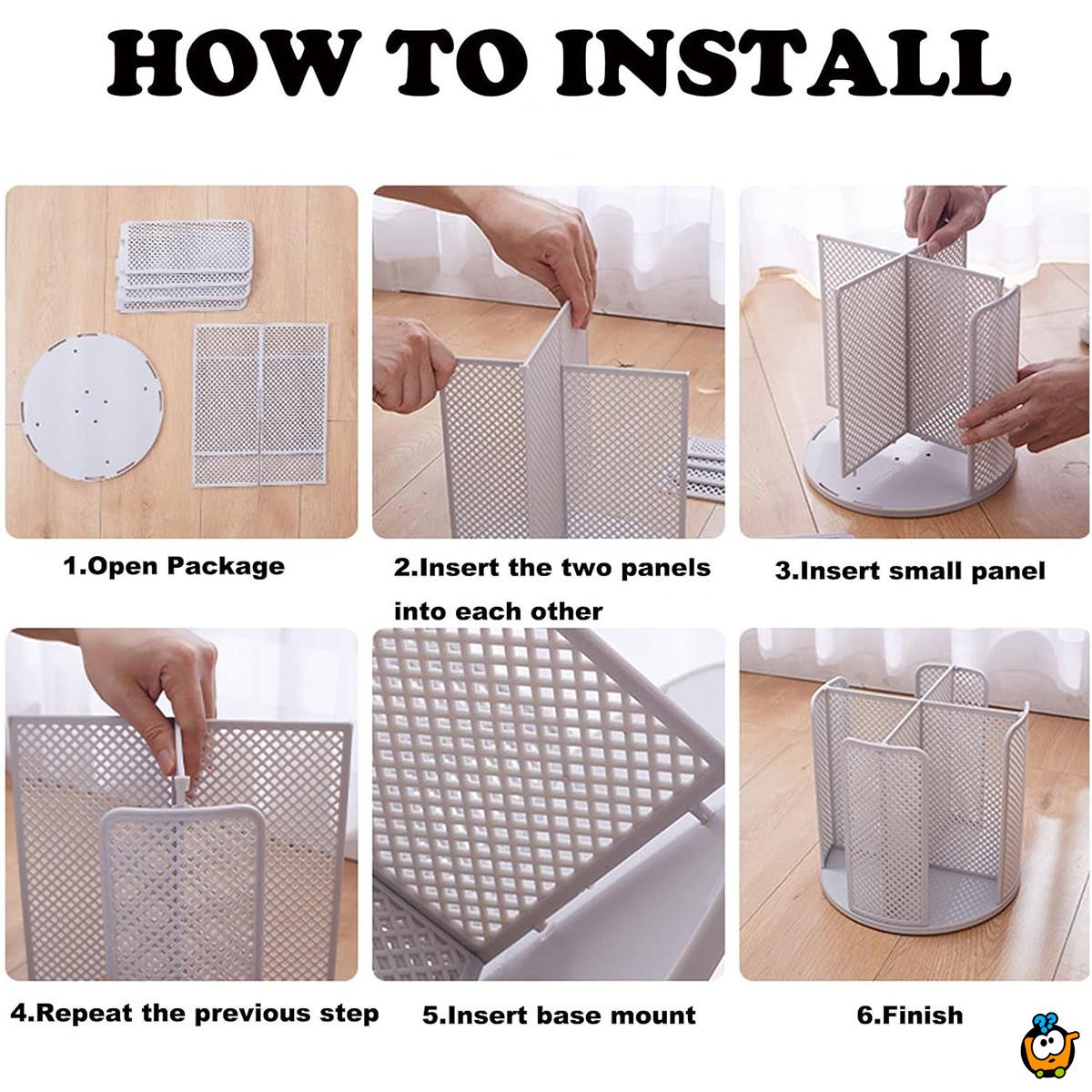 HOW TO INSTALL

1.Open Package

2.Insert the two panels into each other

3.Insert small panel

4.Repeat the previous step

5.Insert base mount

6.Finish