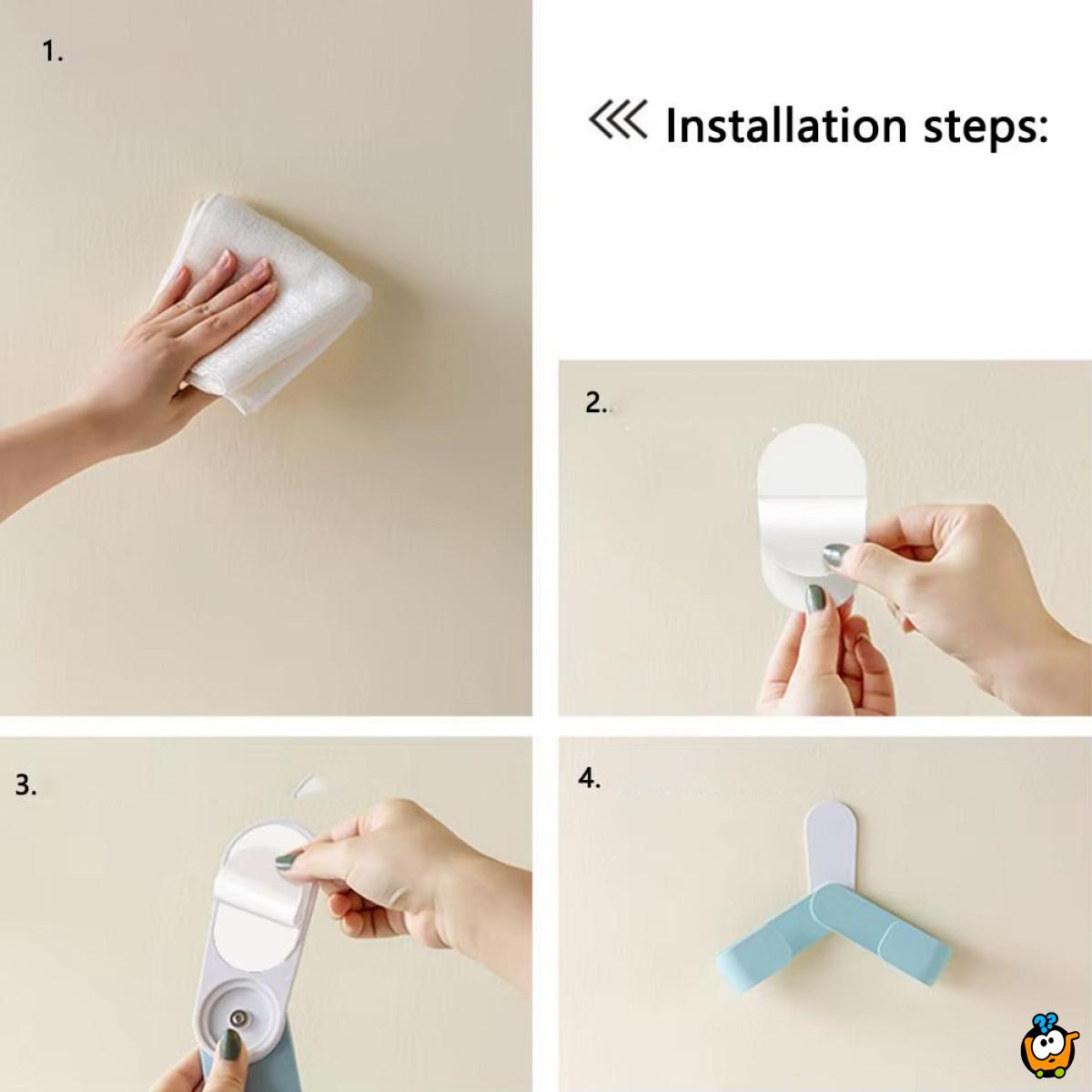 1.

Installation steps:

2.

3.

4.