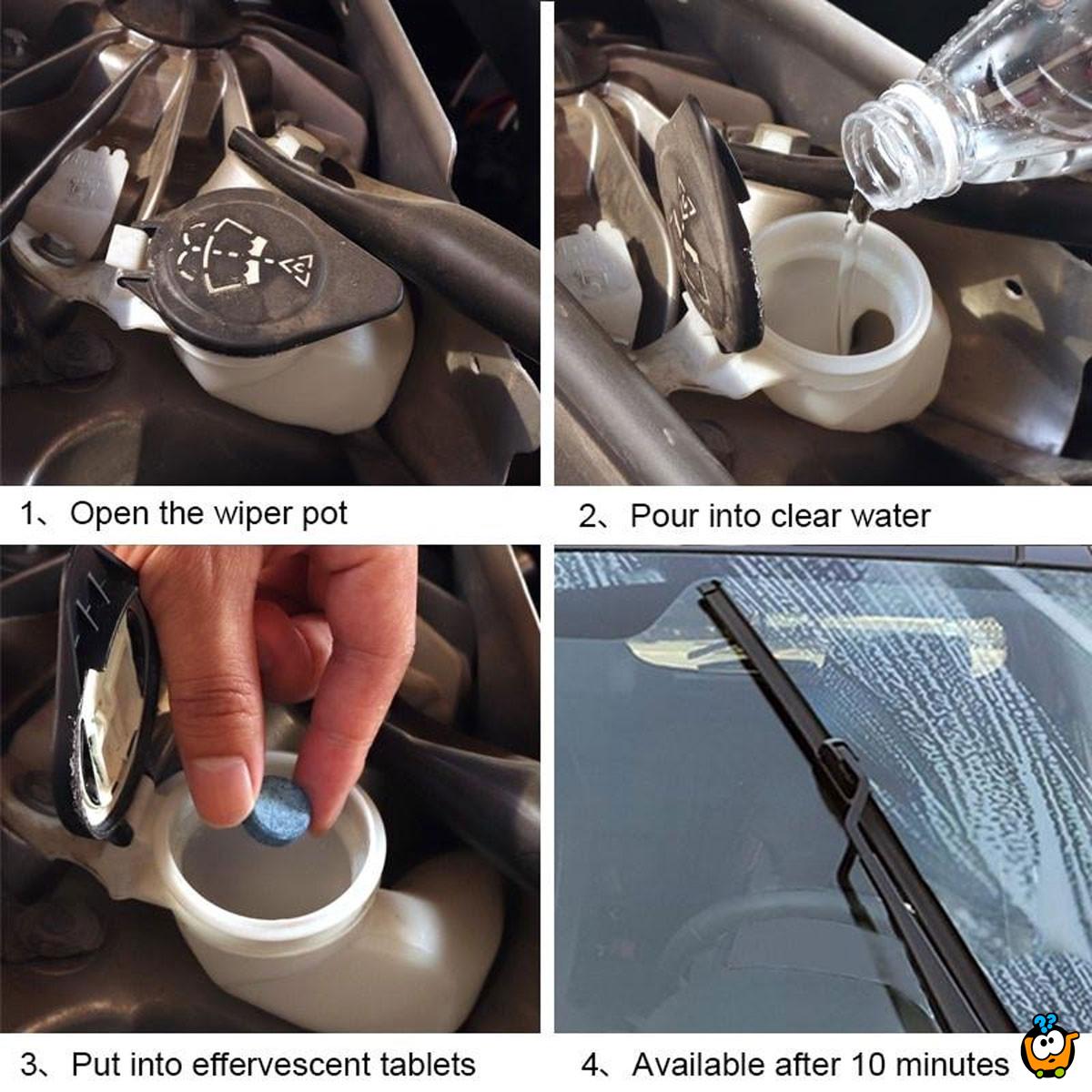 1、Open the wiper pot

2、Pour into clear water

3、Put into effervescent tablets

4、Available after 10 minutes