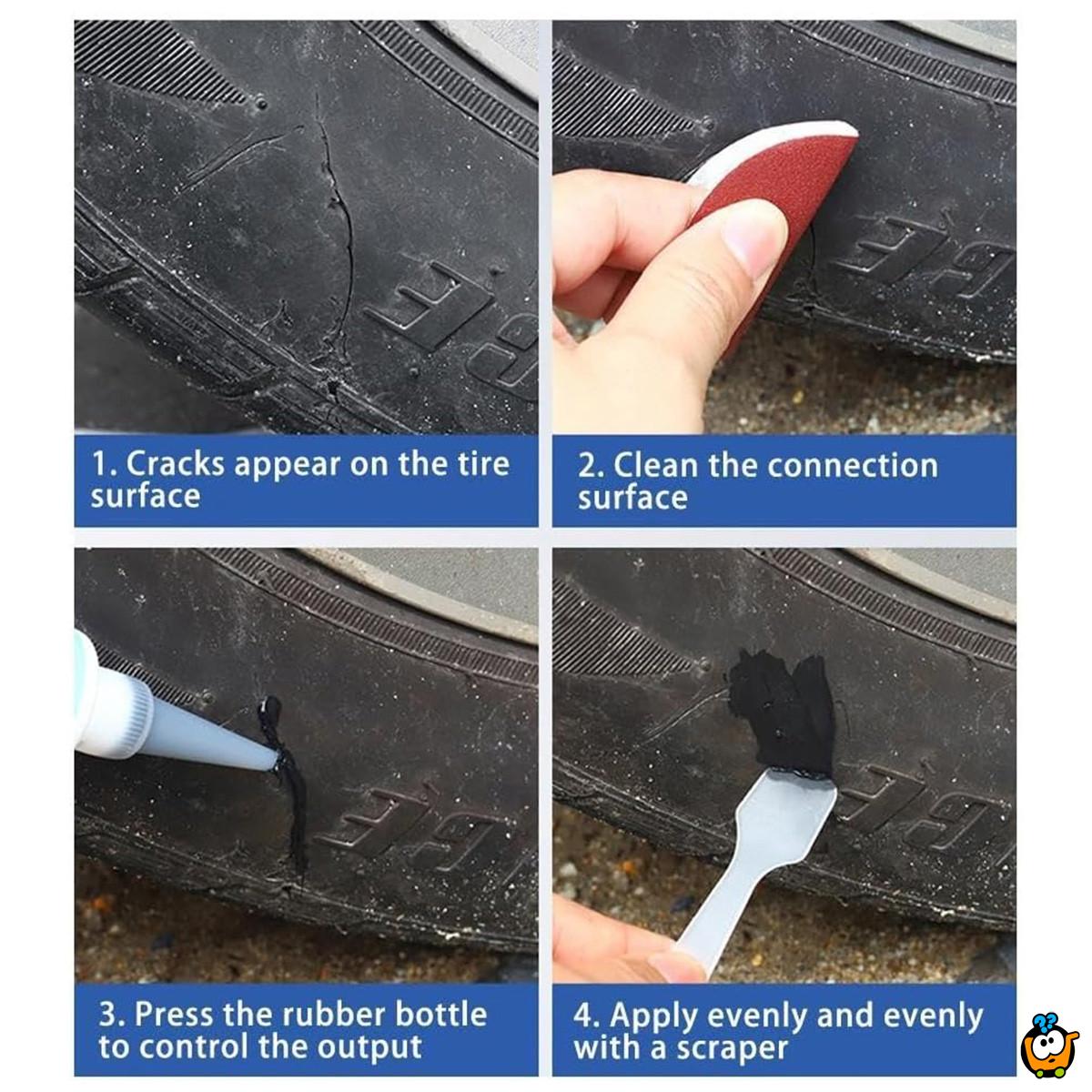 1. Cracks appear on the tire surface

2. Clean the connection surface

3. Press the rubber bottle to control the output

4. Apply evenly and evenly with a scraper