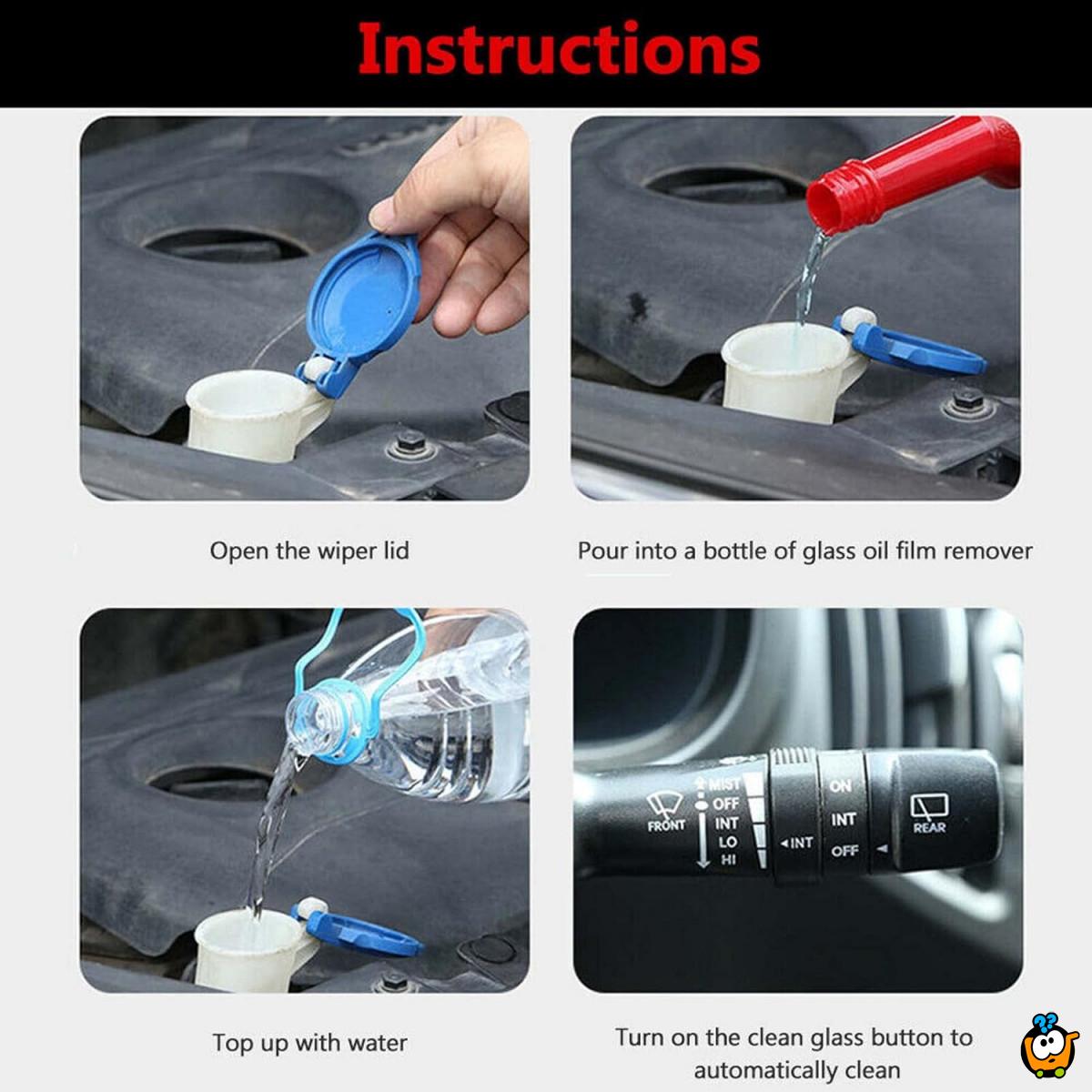 Instructions

Open the wiper lid

Pour into a bottle of glass oil film remover

FRONT
MIST
OFF
INT
LO
HI
INT
ON
INT
OFF
REAR

Top up with water

Turn on the clean glass button to automatically clean