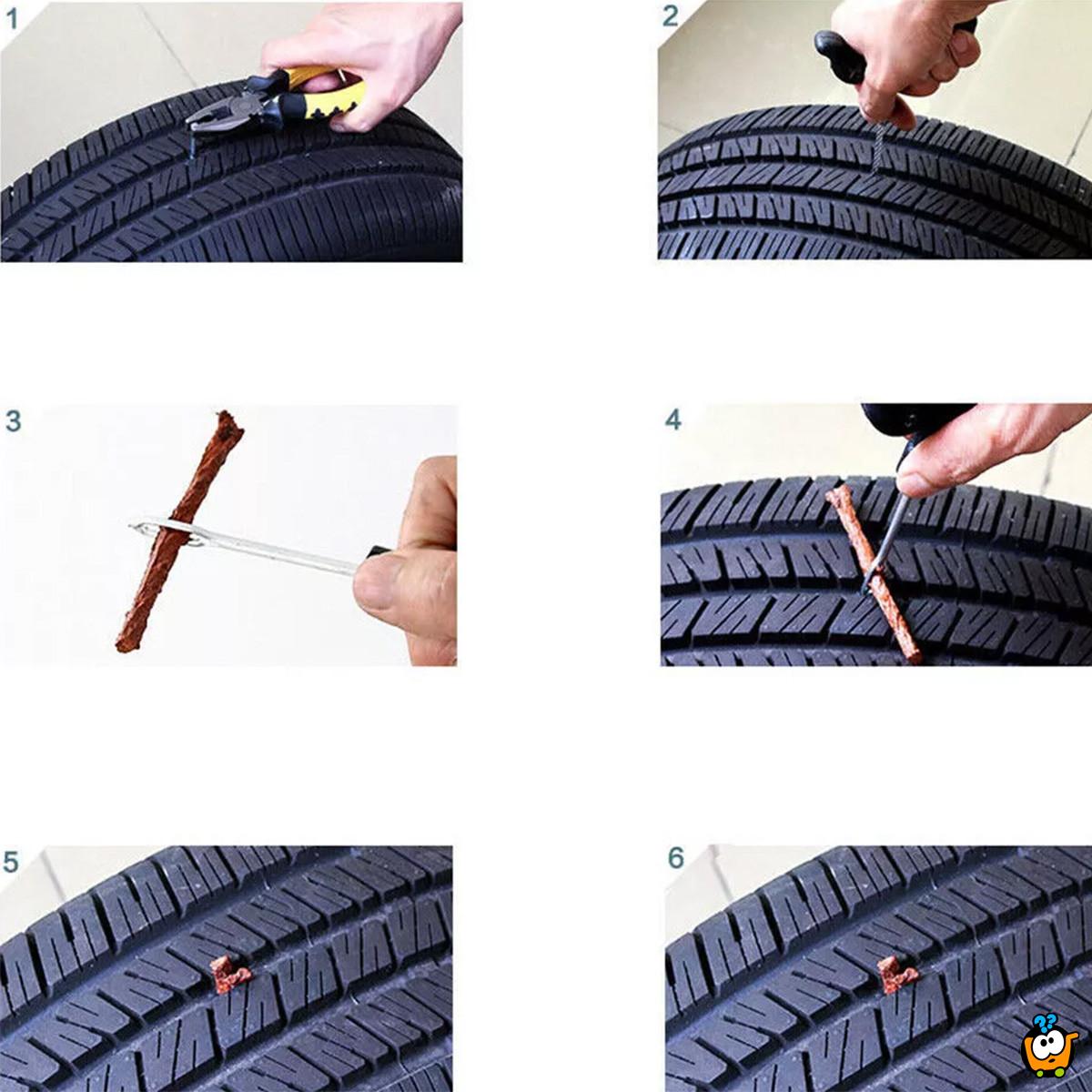 1

2

3

4

5

6