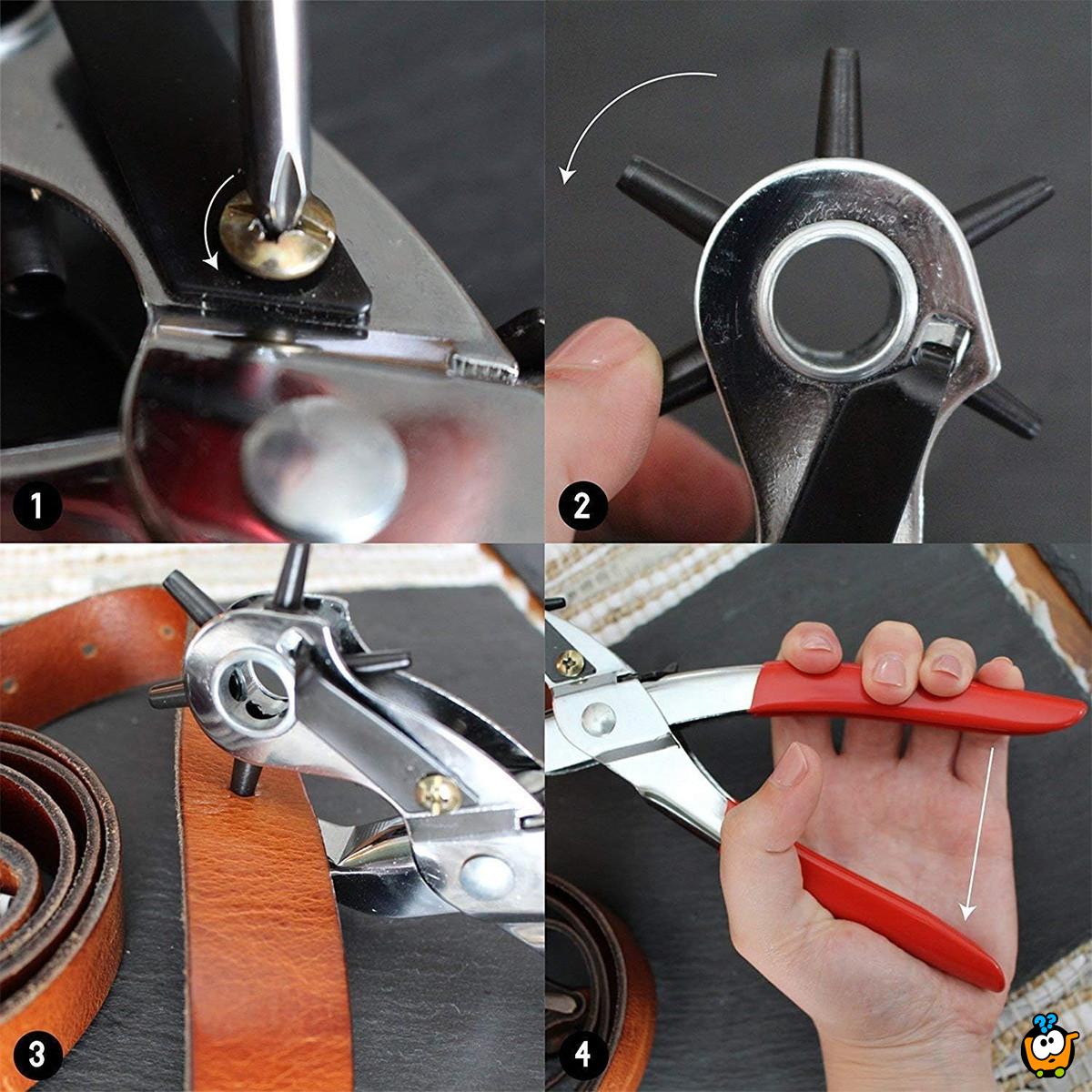 1

2

3

4