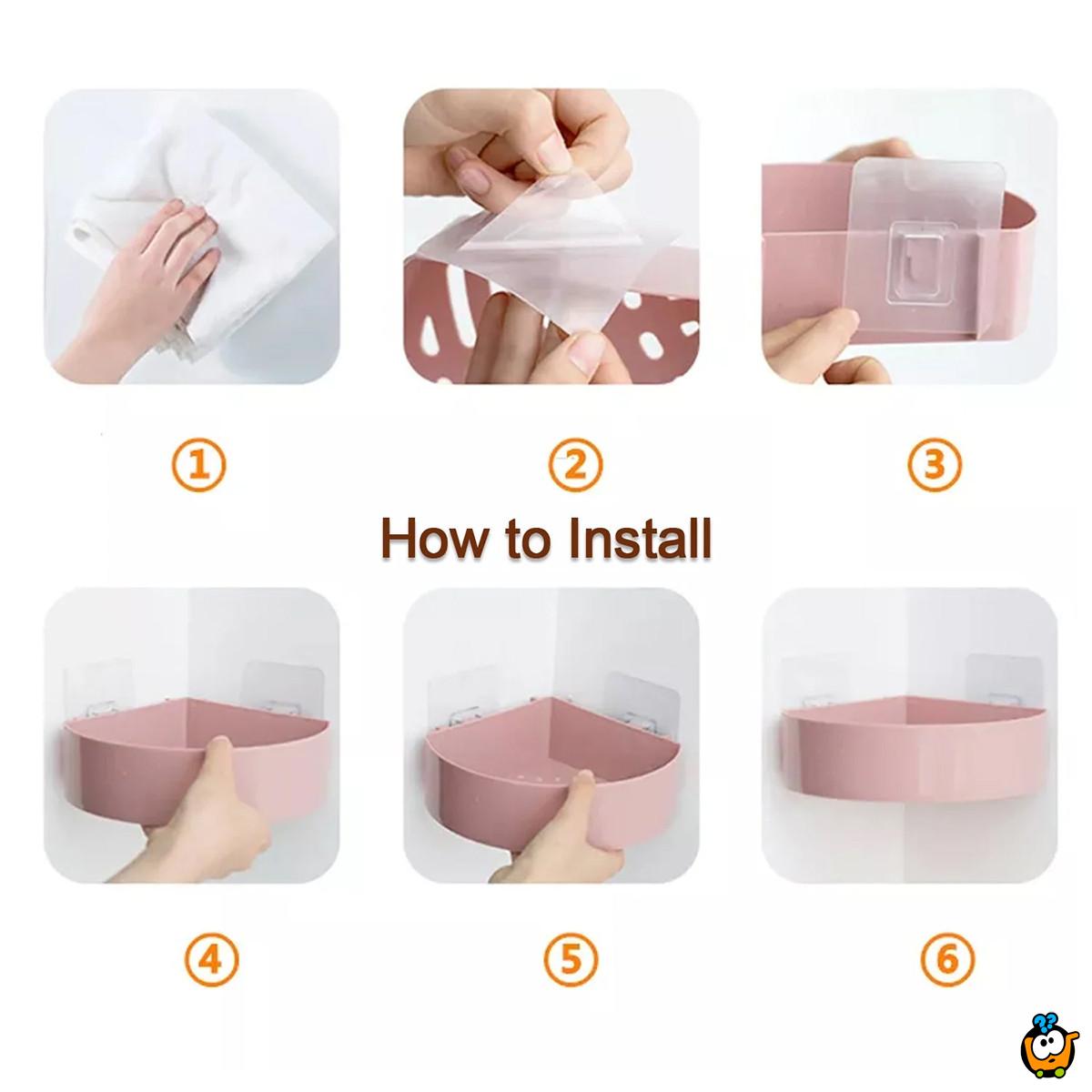 ①

②

③

How to Install

④

⑤

⑥