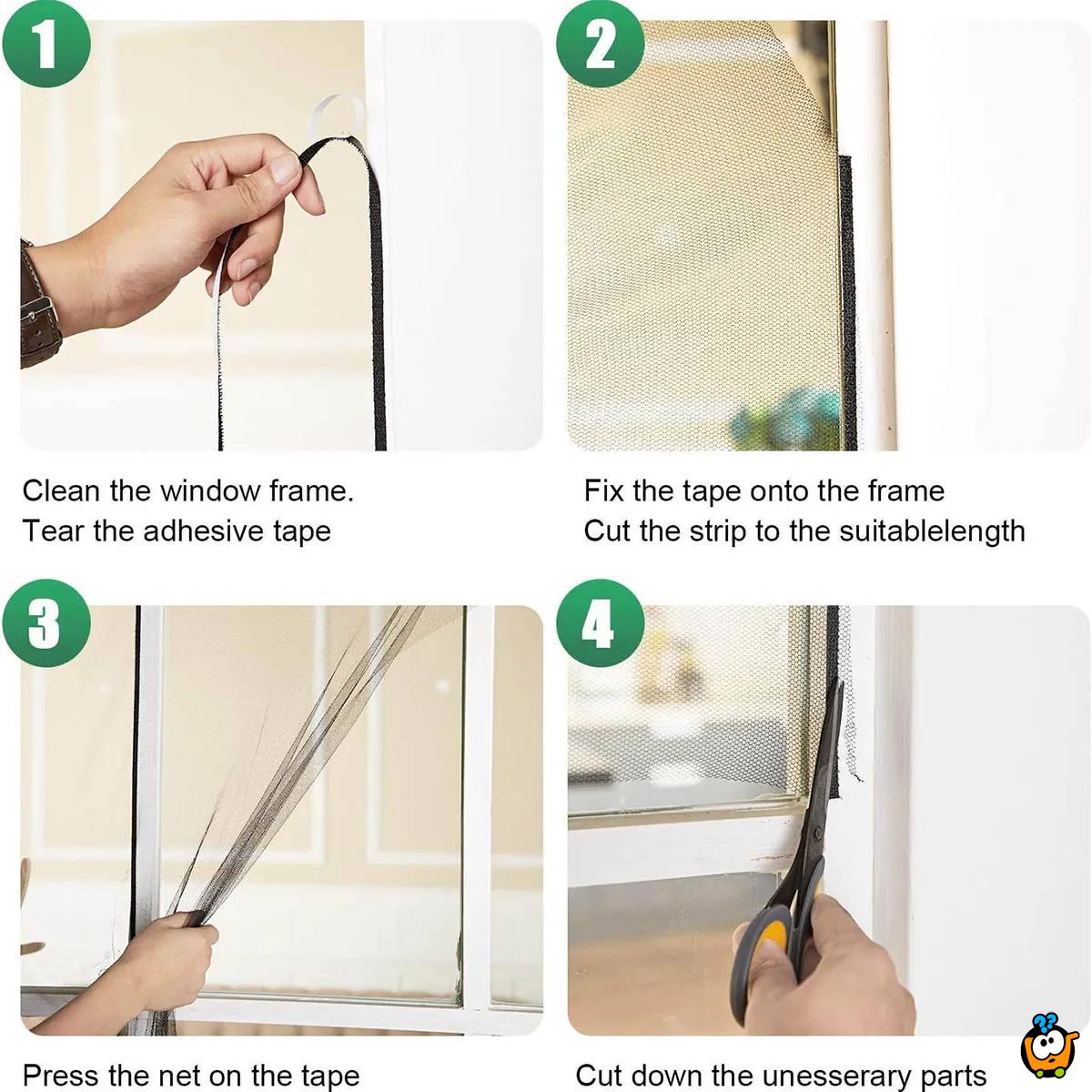 1

Clean the window frame.
Tear the adhesive tape

2

Fix the tape onto the frame
Cut the strip to the suitablelength

3

Press the net on the tape

4

Cut down the unesserary parts