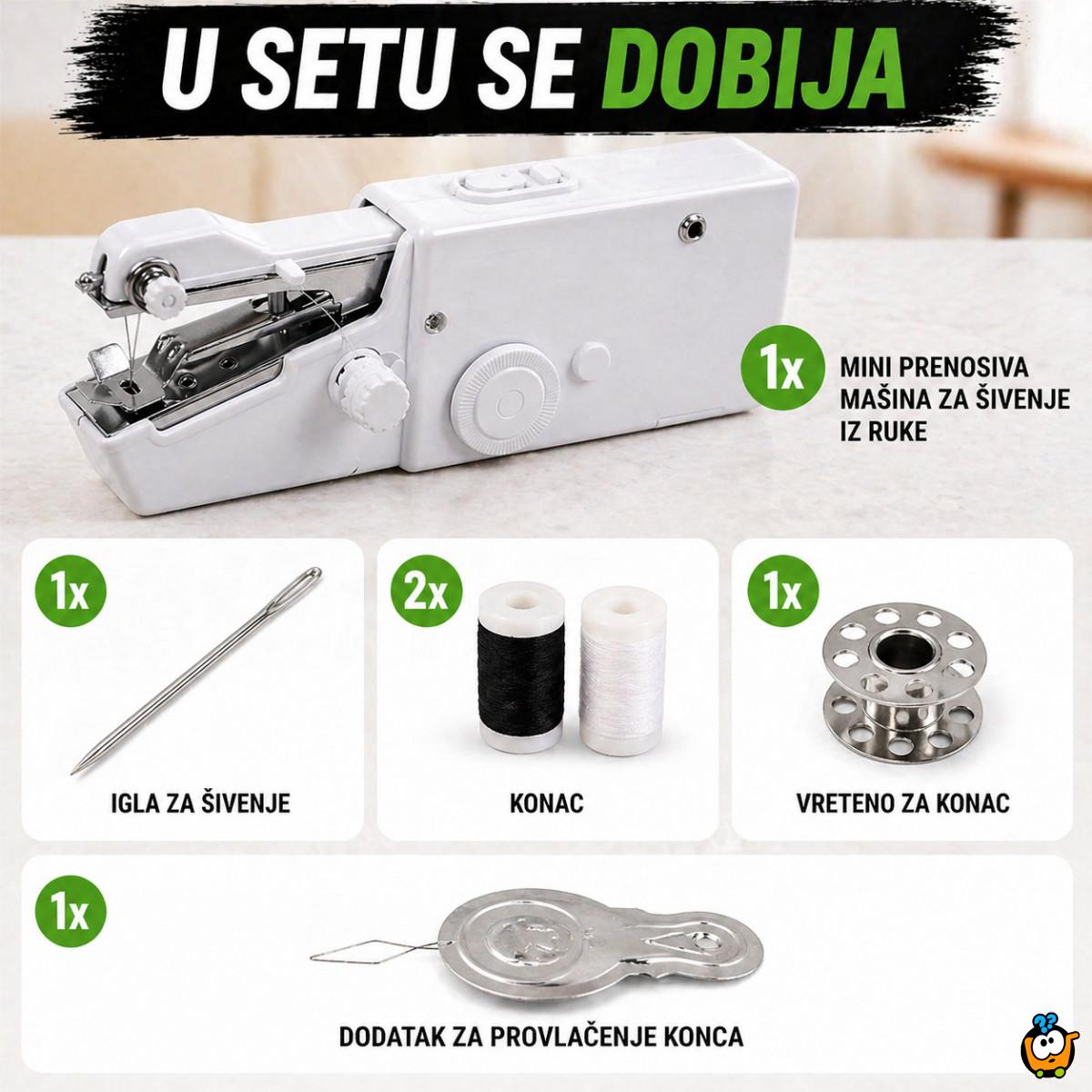 U SETU SE DOBIJA

1x MINI PRENOSIVA MAŠINA ZA ŠIVENJE IZ RUKE

1x

IGLA ZA ŠIVENJE

2x

KONAC

1x

VRETENO ZA KONAC

1x

DODATAK ZA PROVLAČENJE KONCA