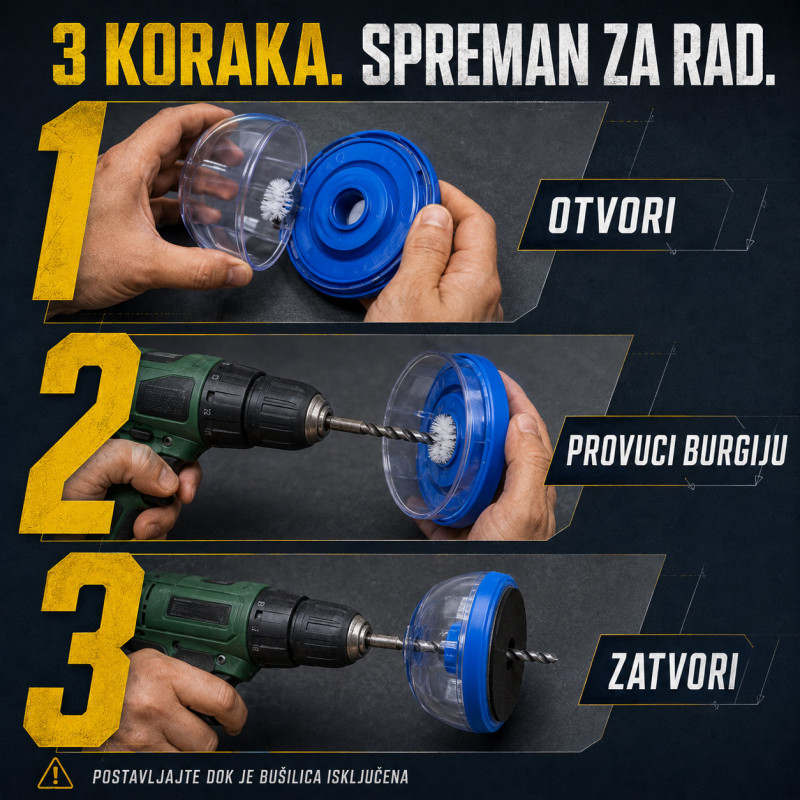 3 KORAKA. SPREMAN ZA RAD.

1

OTVORI

2

PROVUCI BURGIJU

3

ZATVORI

POSTAVLJAJTE DOK JE BUŠILICA ISKLJUČENA